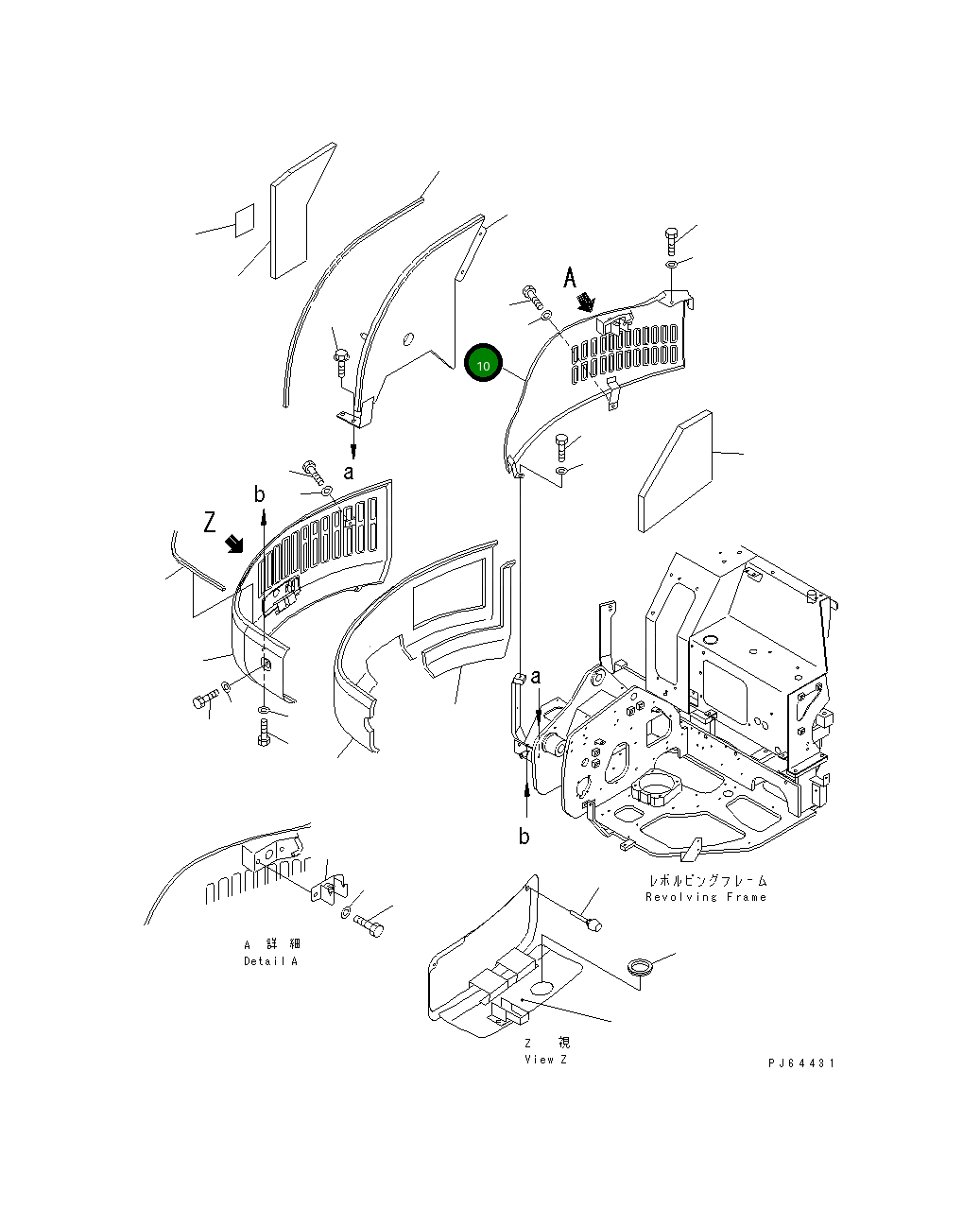 A
10
a
b
Z
a
b
レボルビングフレーム
Revolving Frame
A 詳 細
Detail A
Z 視
View Z
PJ64431