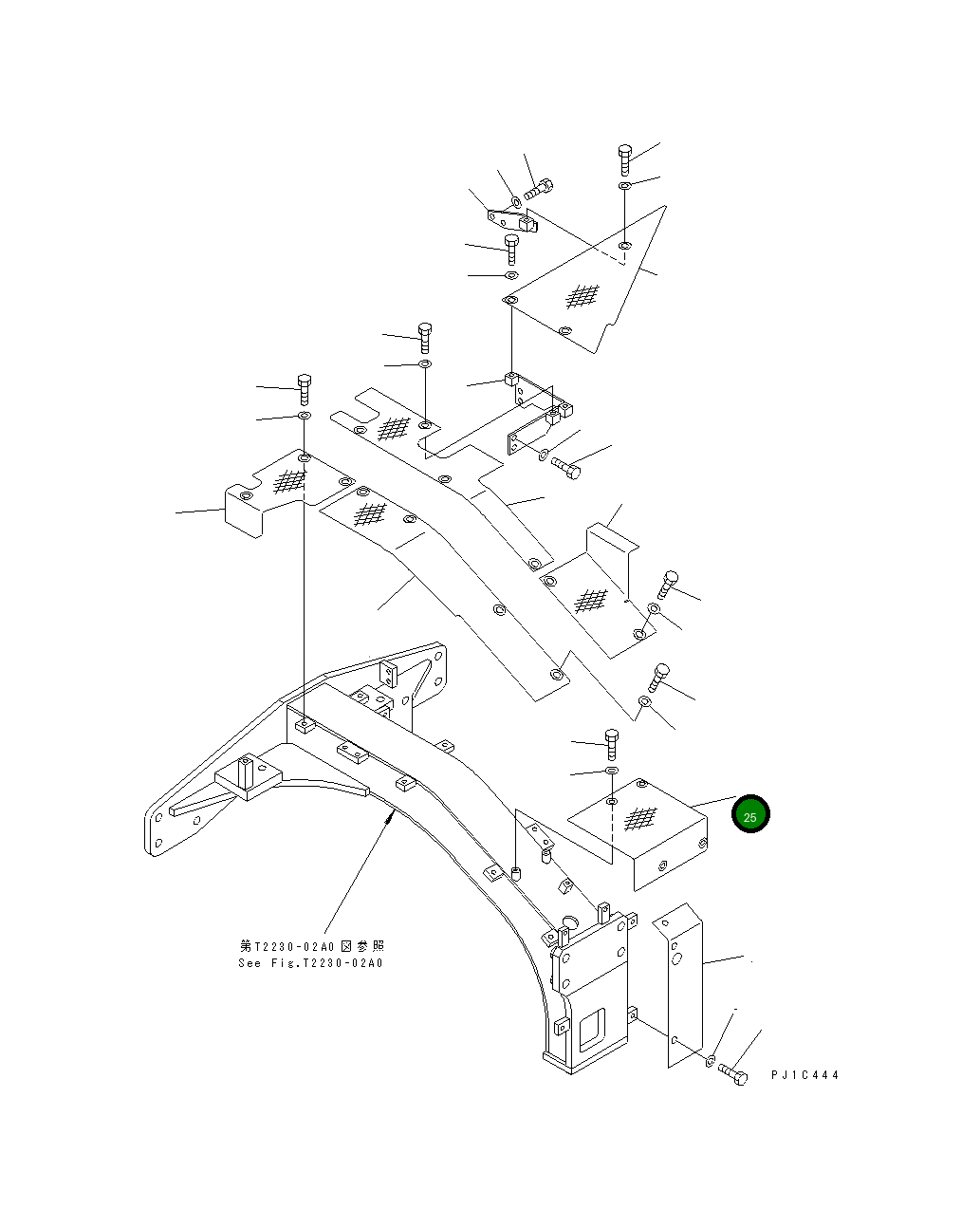 25

第T2230-02A0図参照
See Fig.T2230-02A0

PJ1C444