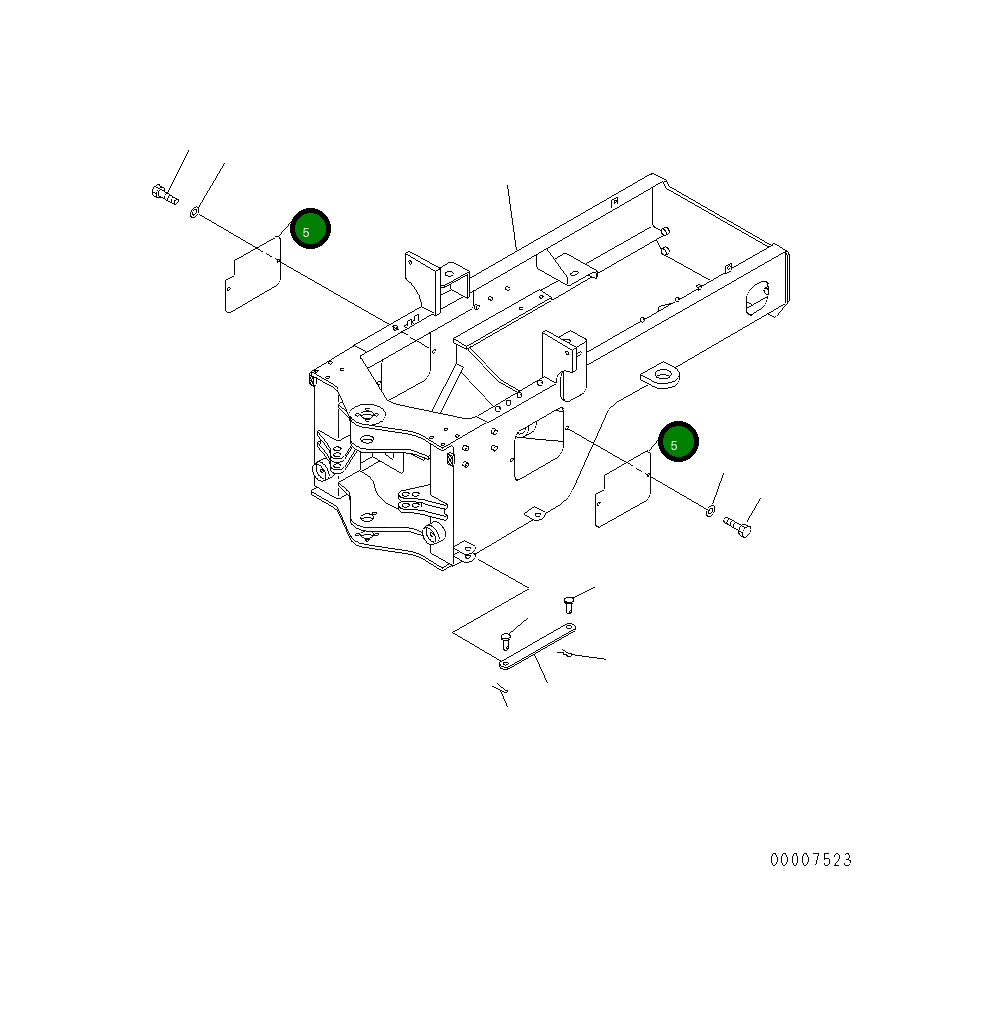 5
5
00007523