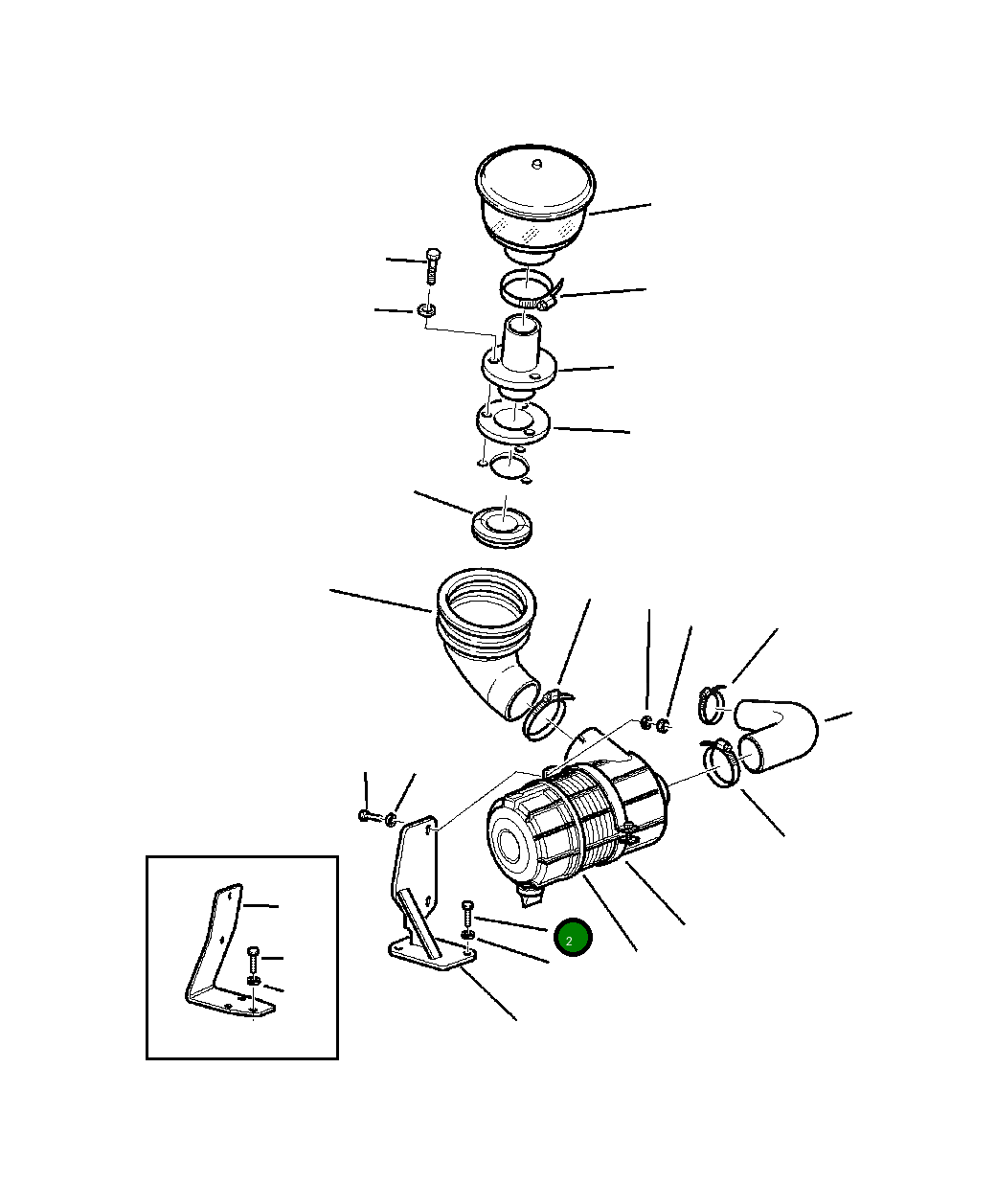 2