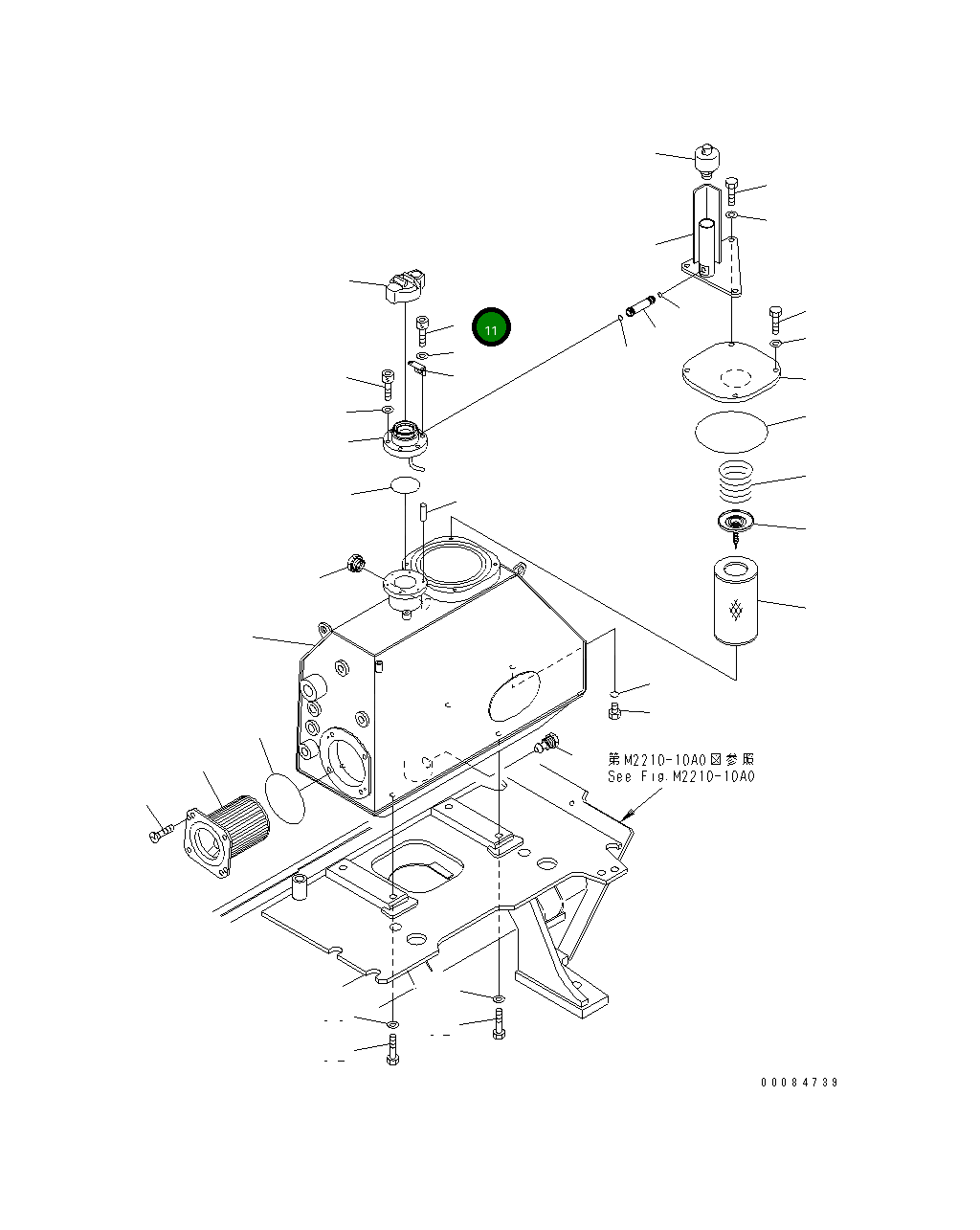 11

第M2210-10A0図参照
See Fig.M2210-10A0

00084739