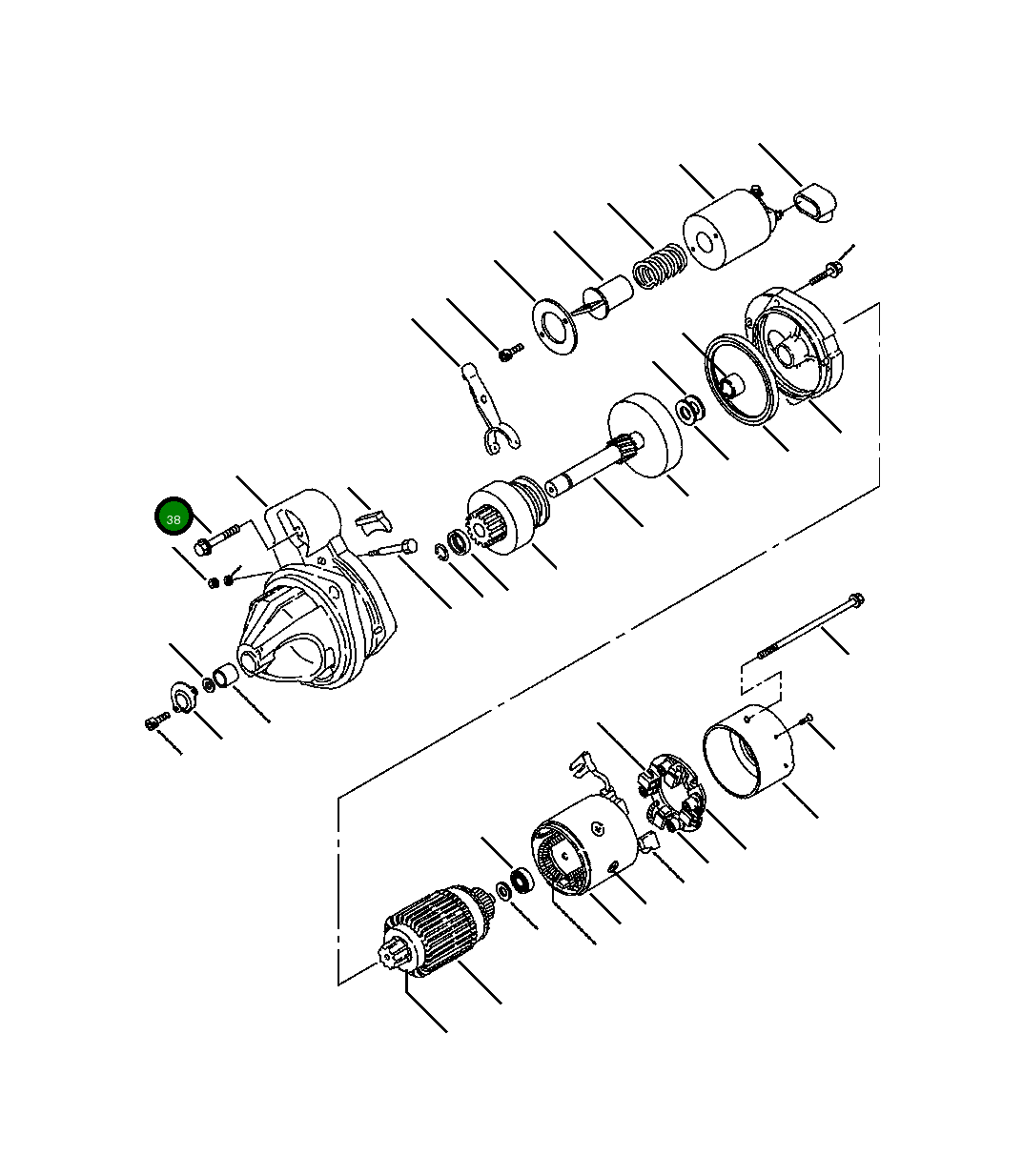 38