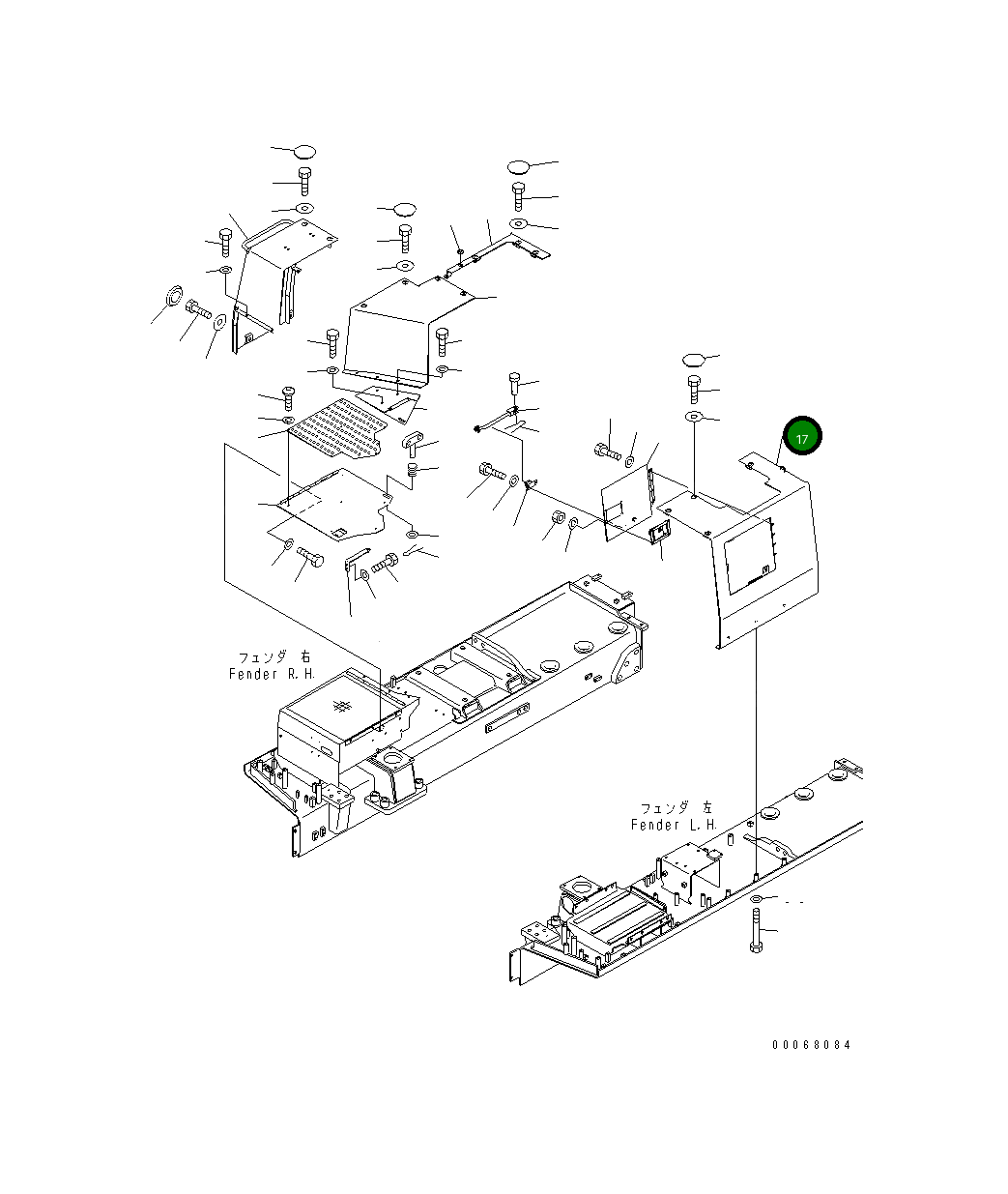 17

フェンダ 右
Fender R.H.

フェンダ 左
Fender L.H.

00068084