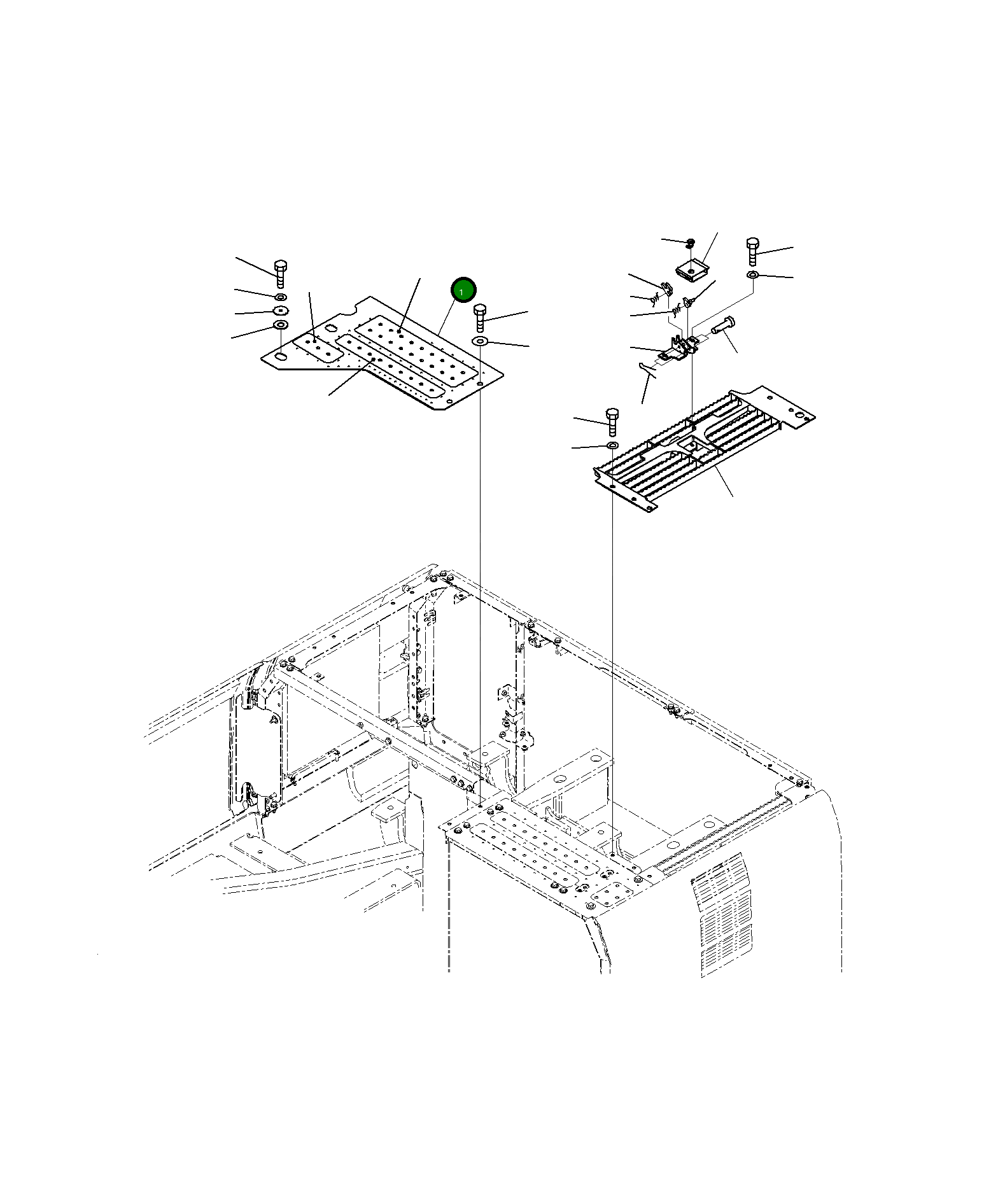 1