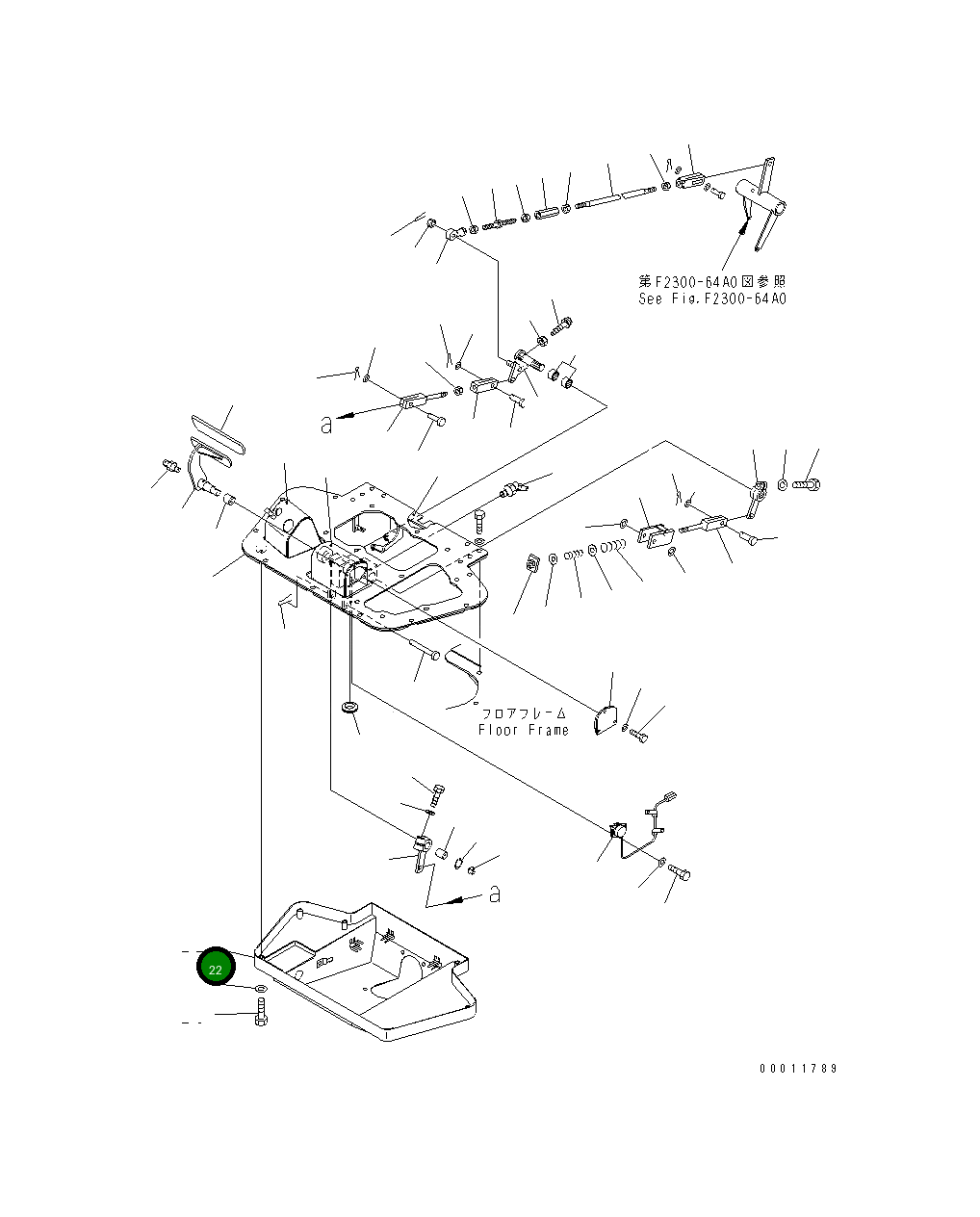 第F2300-64A0図参照
See Fig.F2300-64A0

a

フロアフレーム
Floor Frame

a

22

00011789