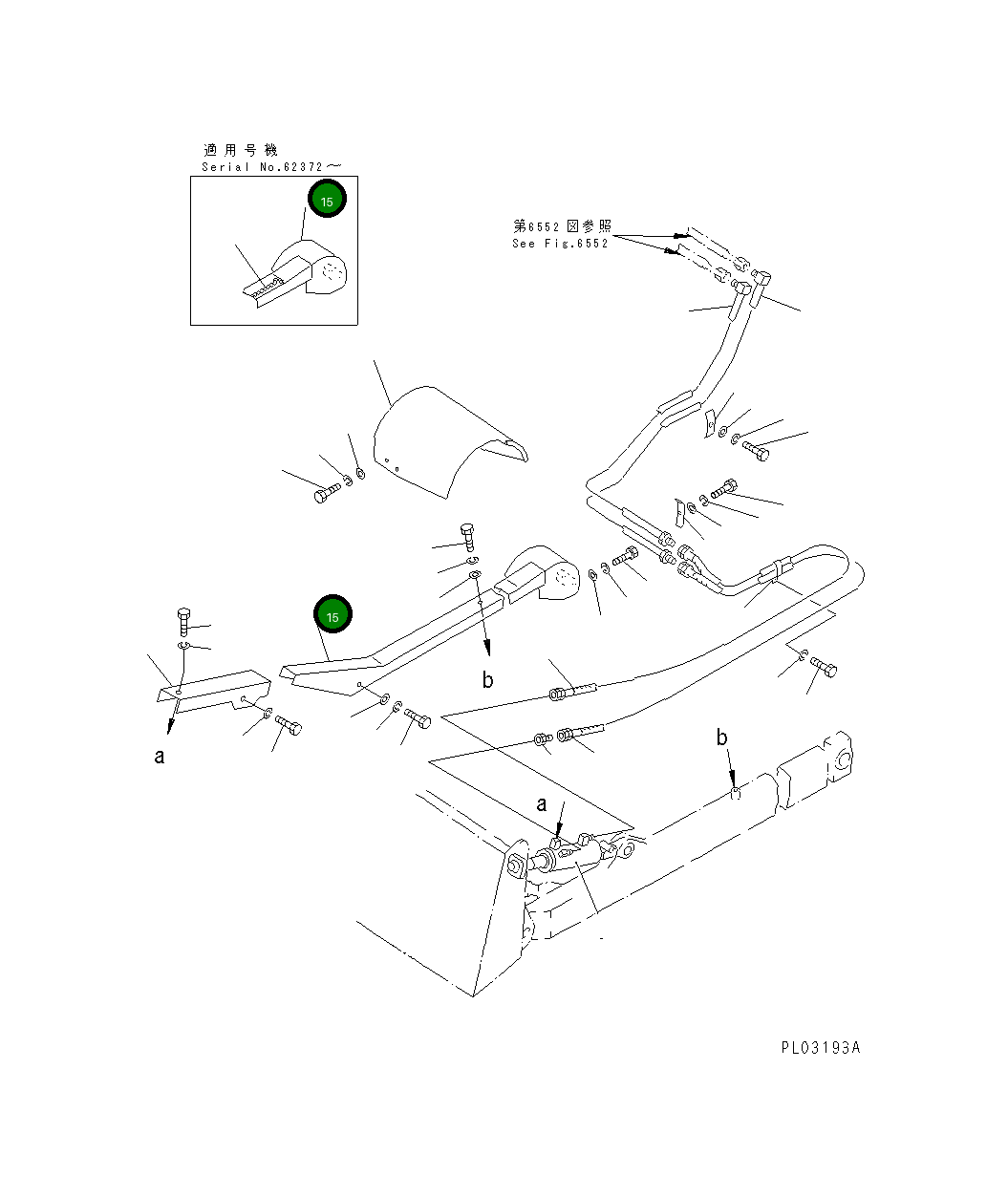 適用号機
Serial No.62372～

15

第6552図参照
See Fig.6552

15

b

a

b

a

PL03193A