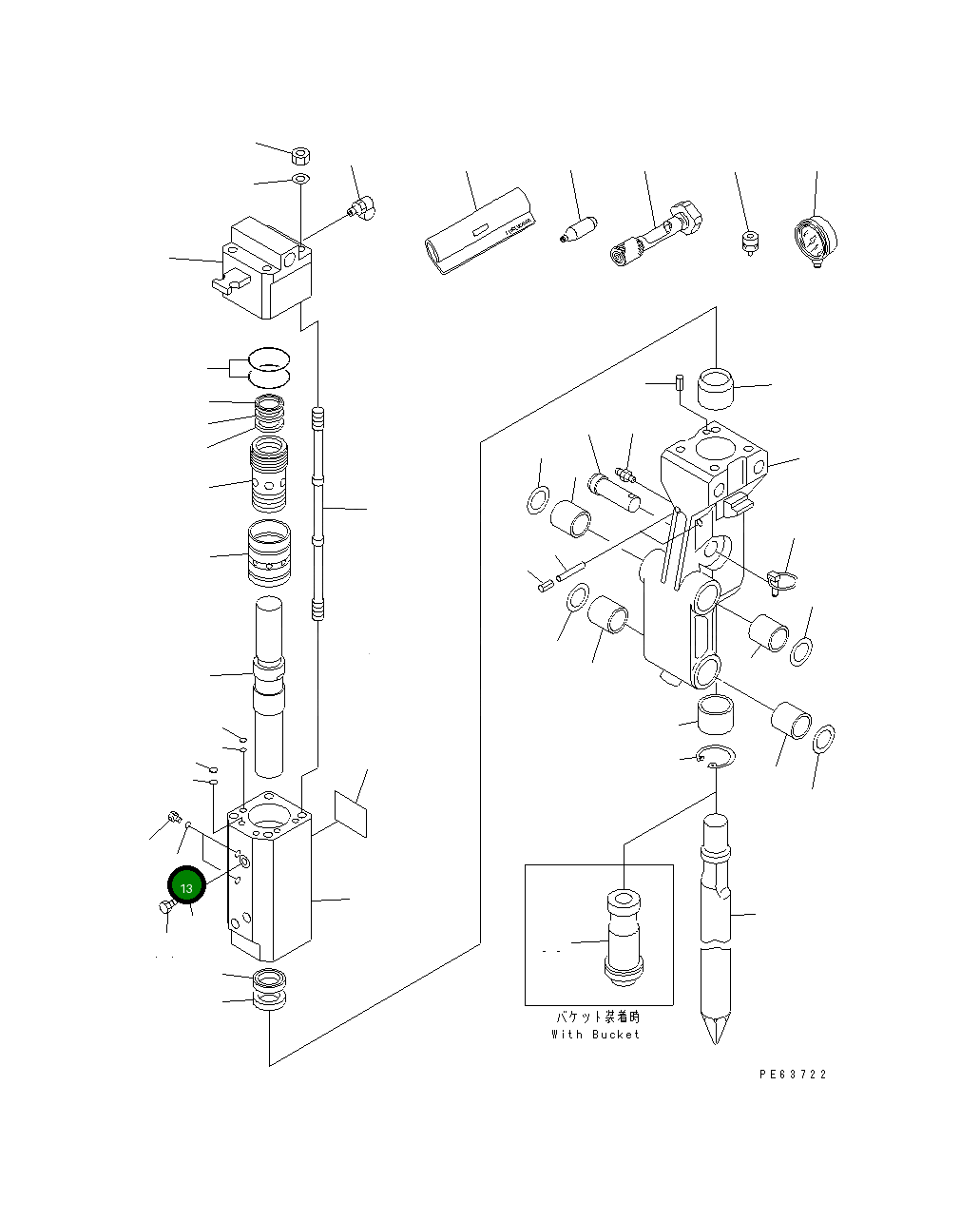 13

バケット装着時
With Bucket

PE63722