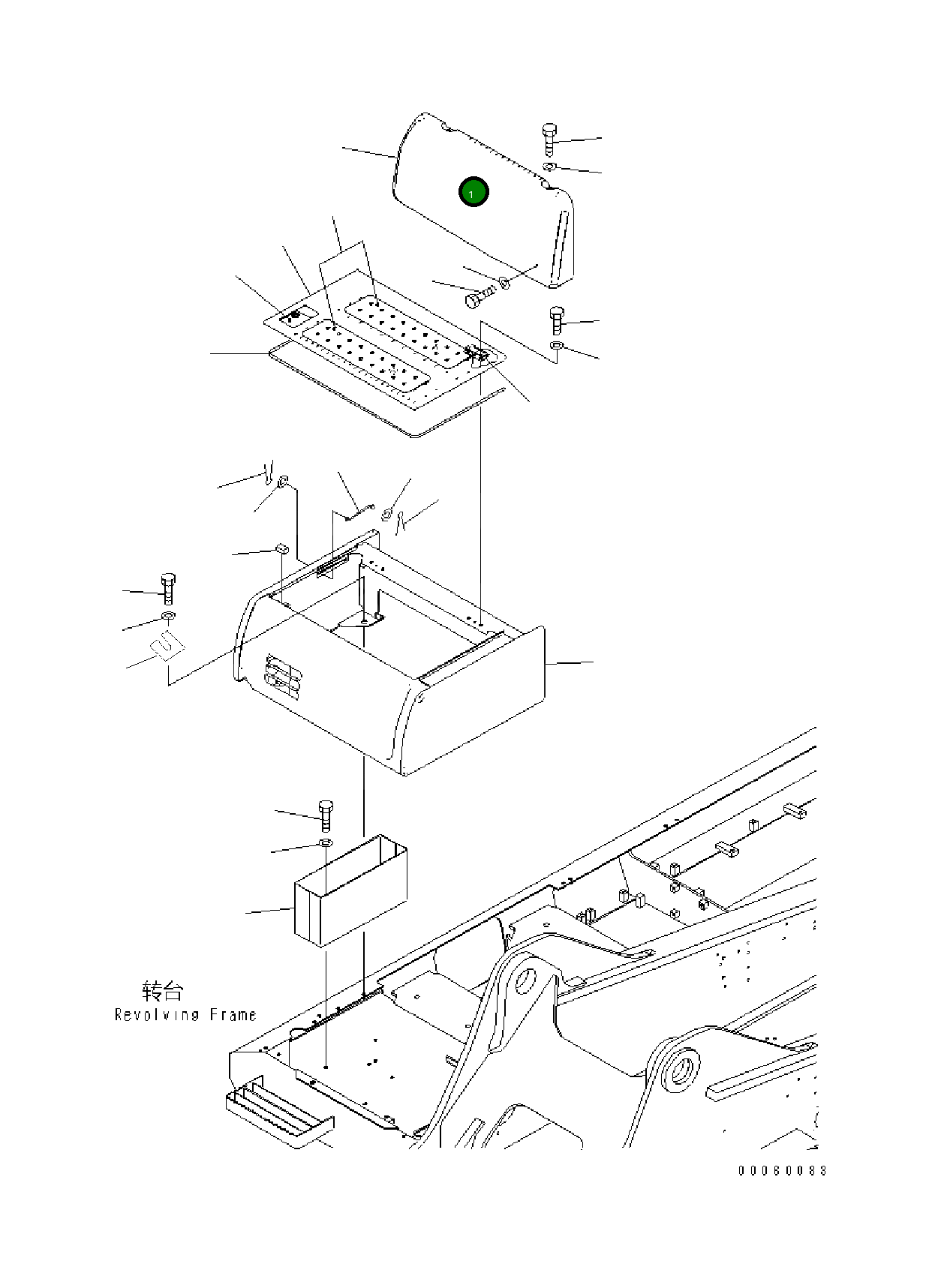 1

转台
Revolving Frame

00060083