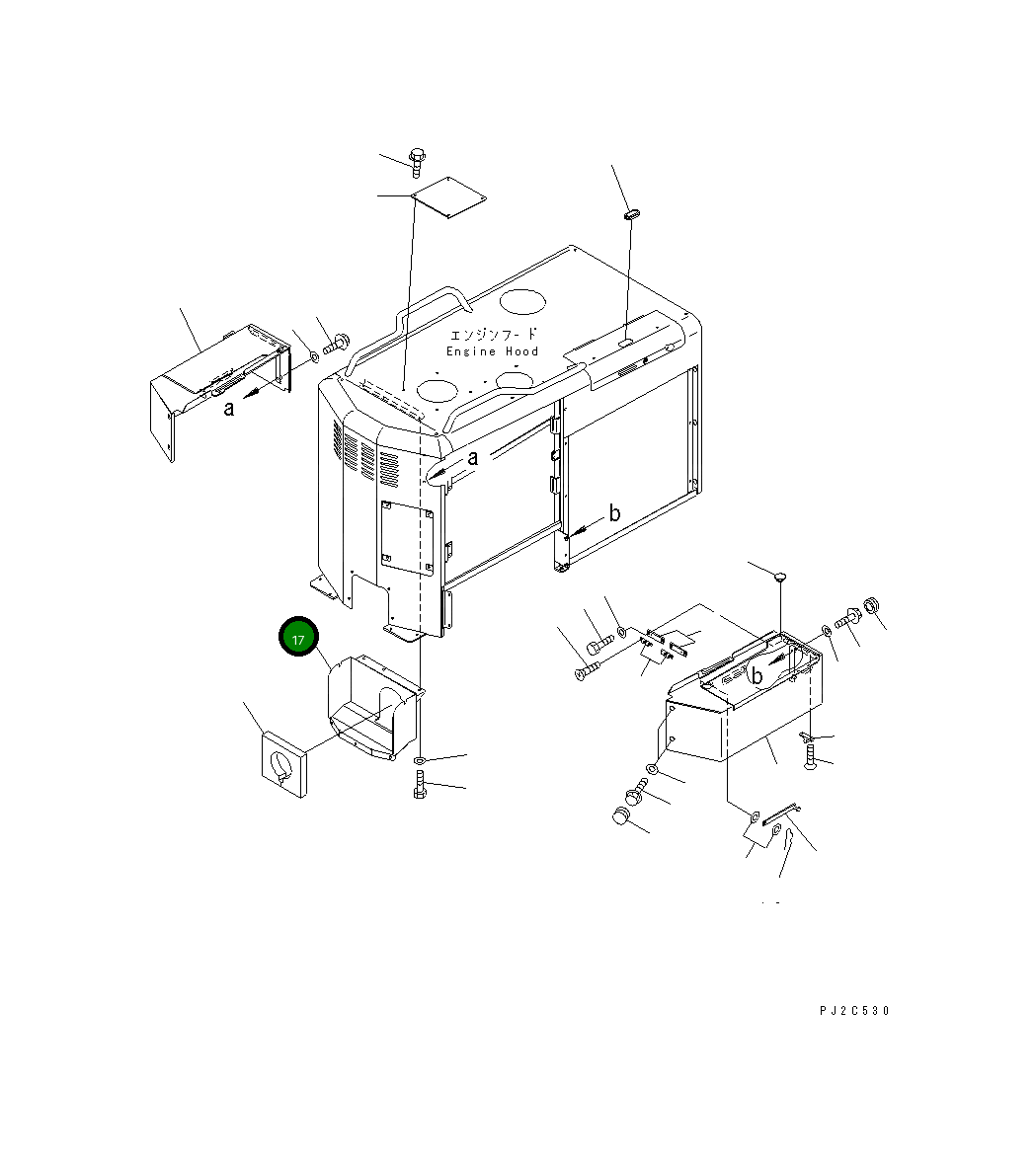 エンジンフード
Engine Hood

a

a

b

b

17

PJ2C530