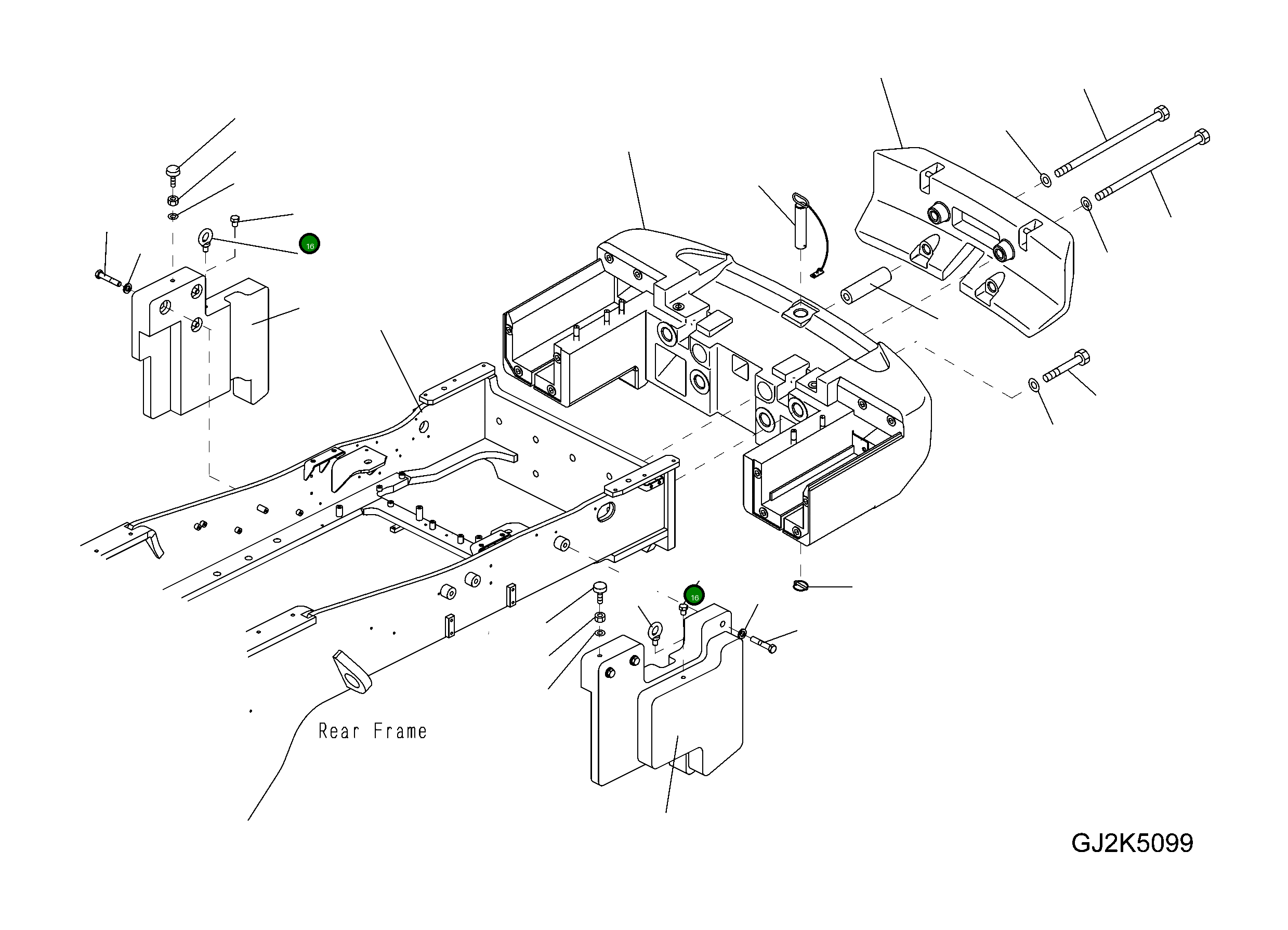 16

16

Rear Frame

GJ2K5099