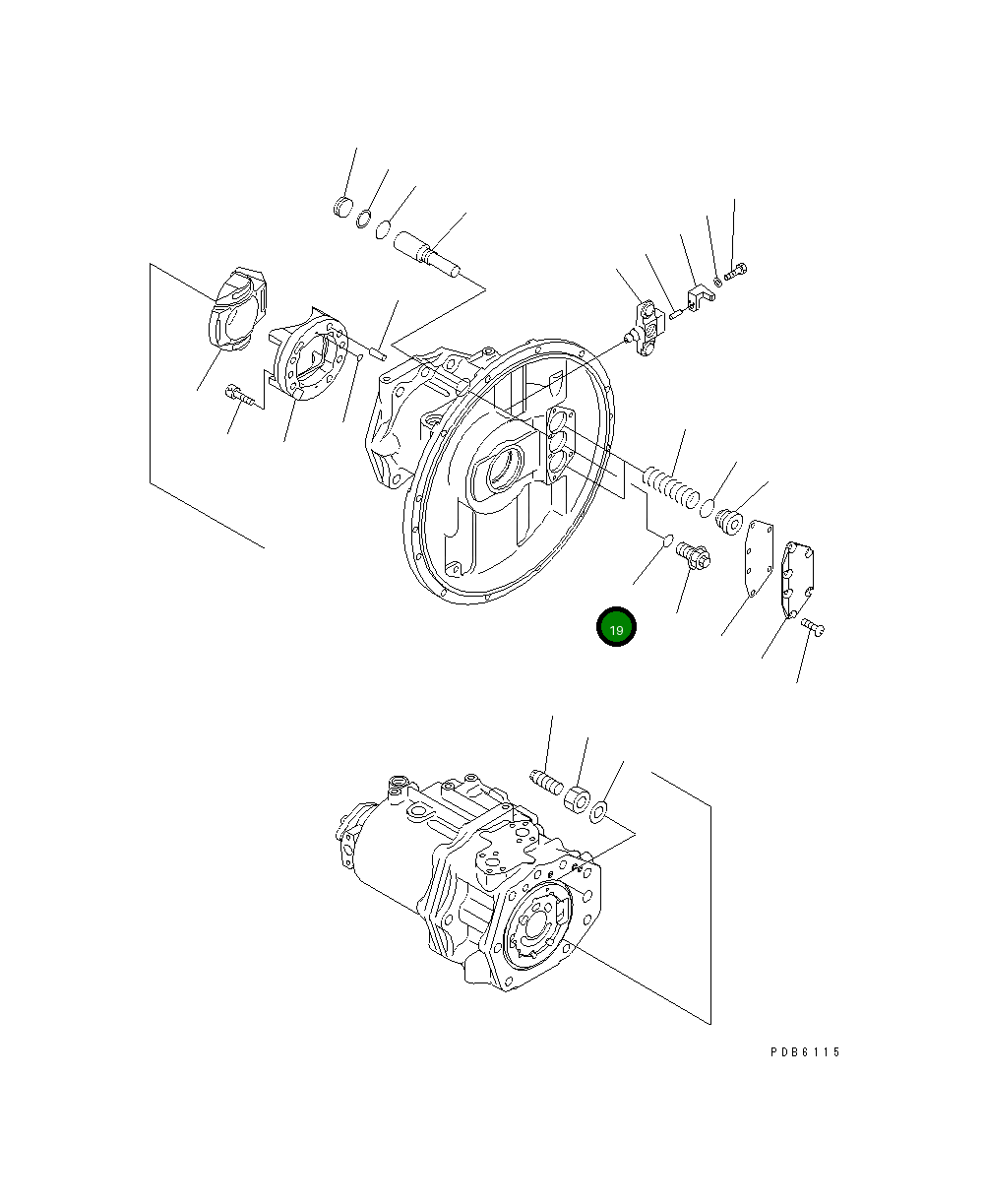 19

PDB6115