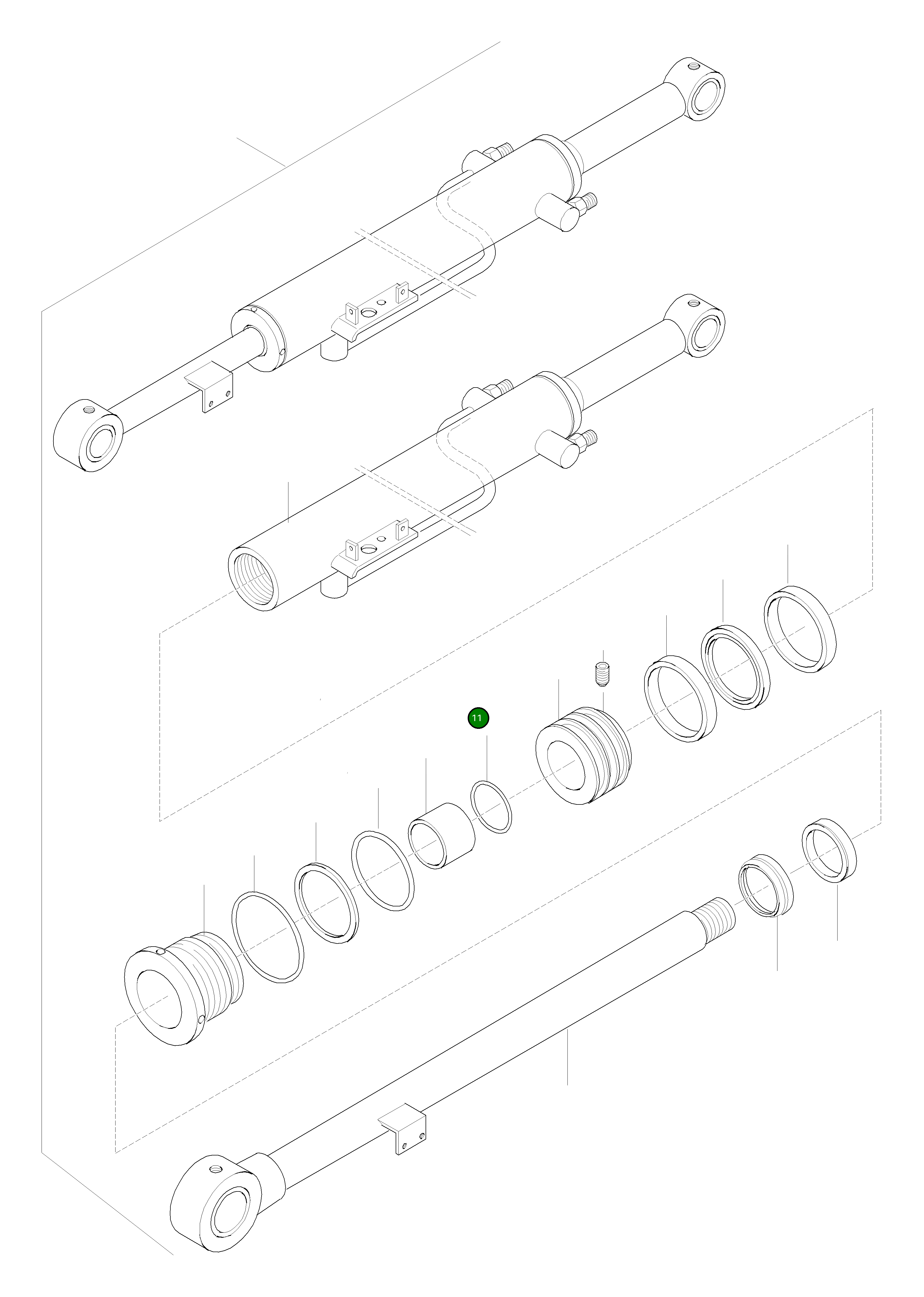 11