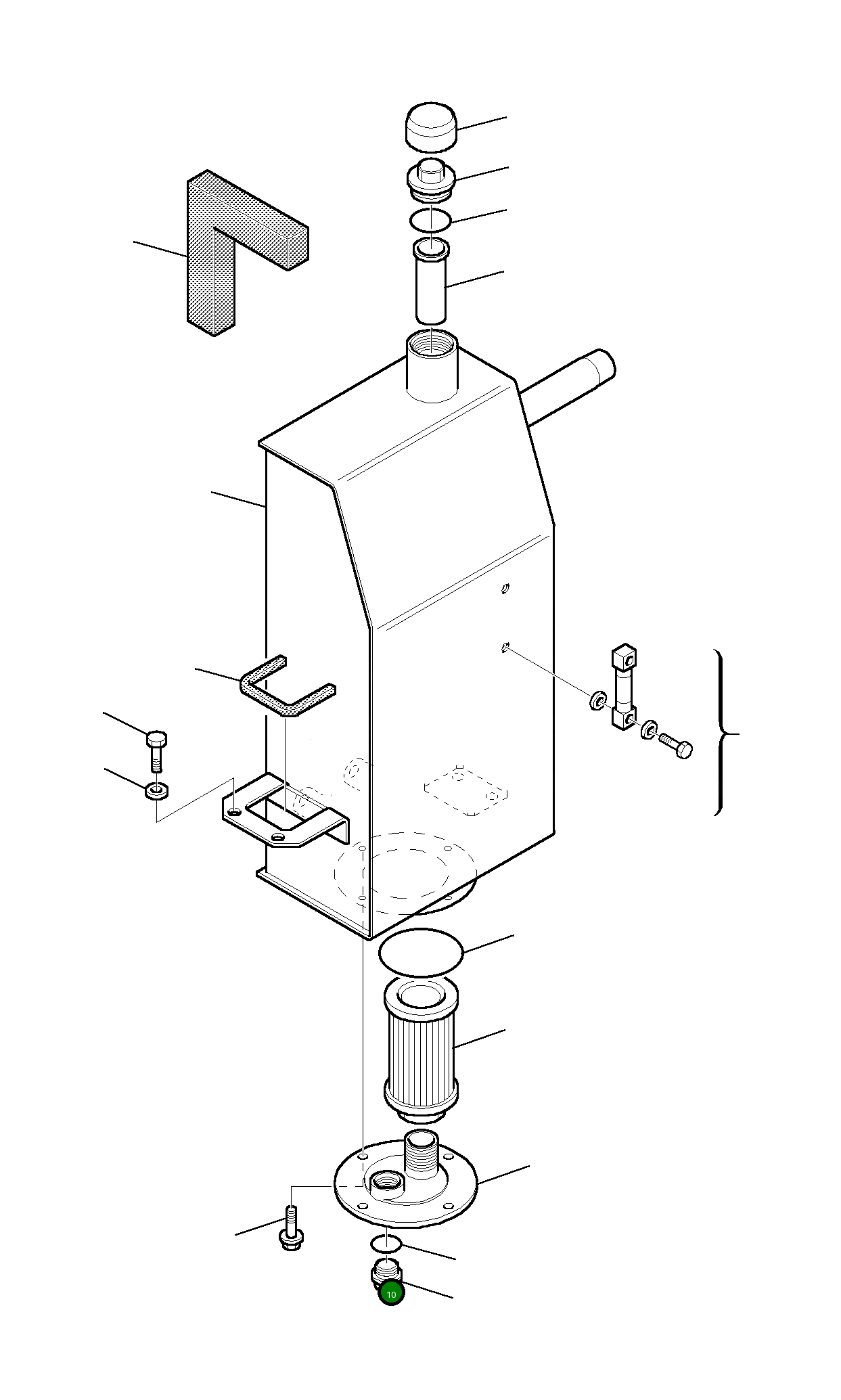 10