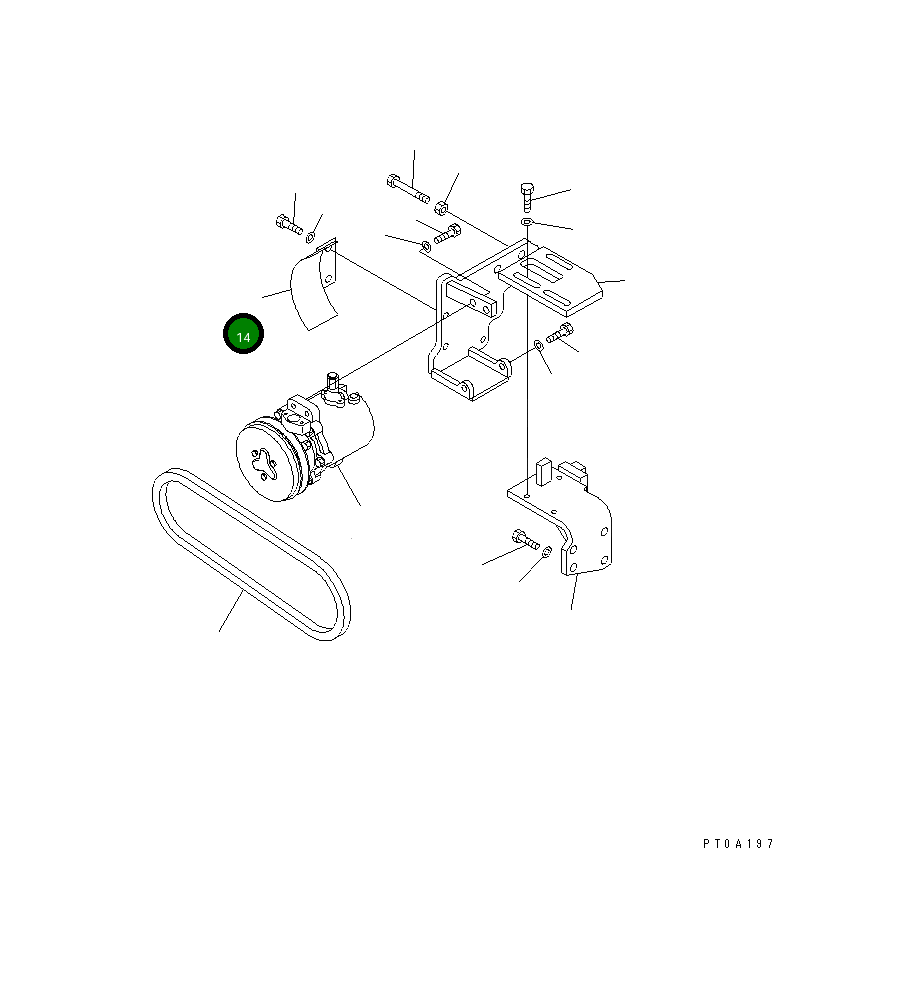 14

PT0A197