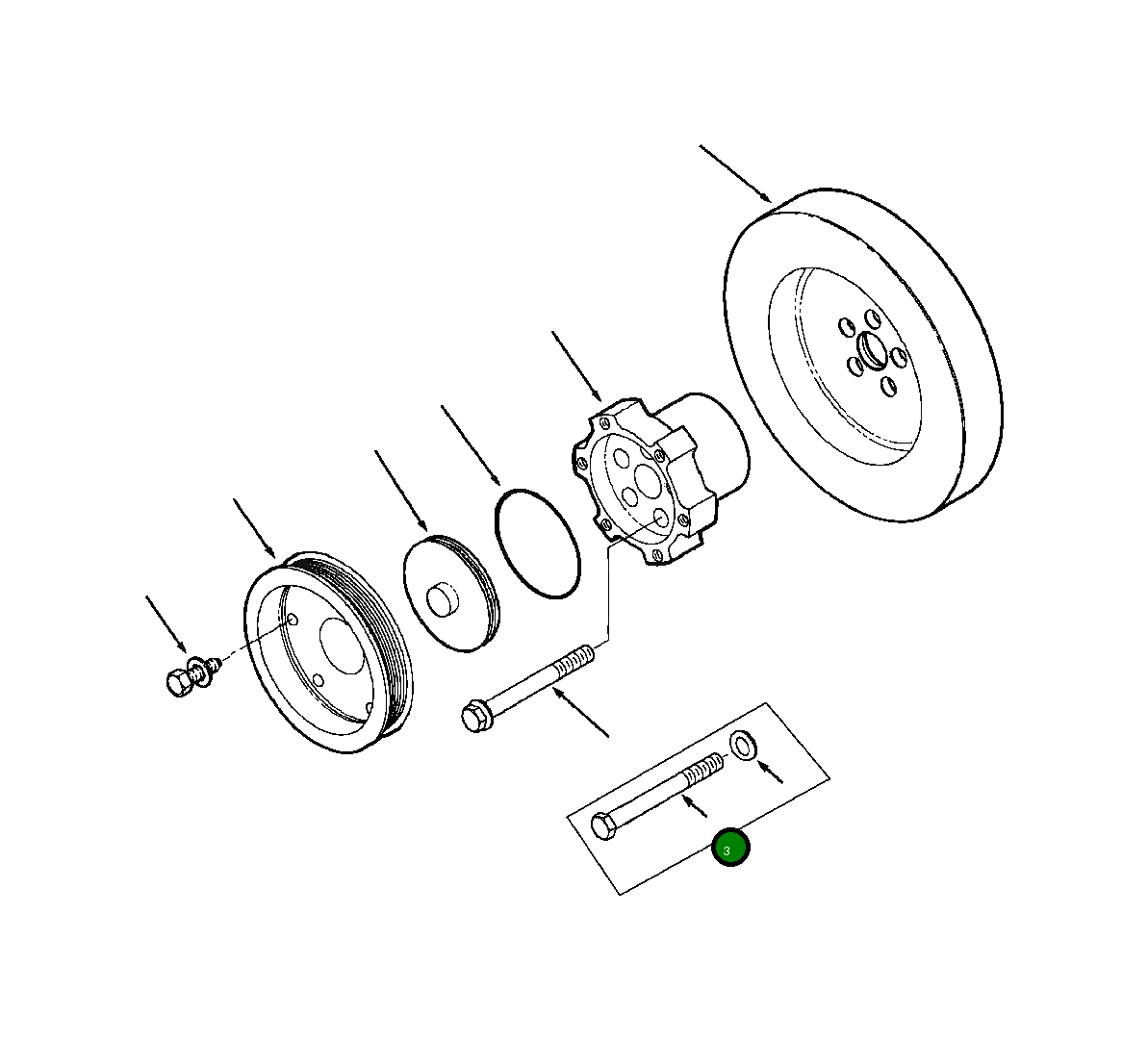 3