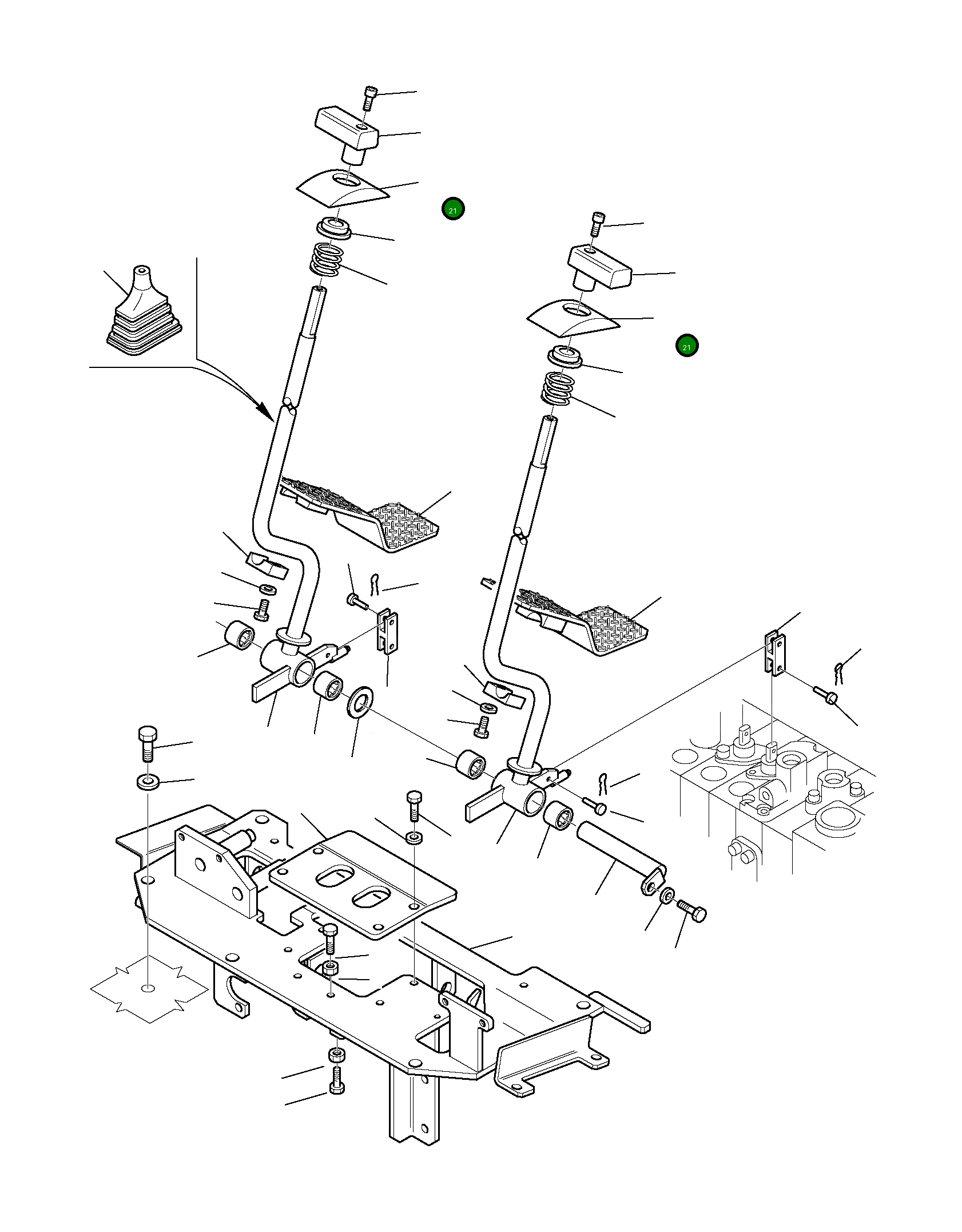 21

21