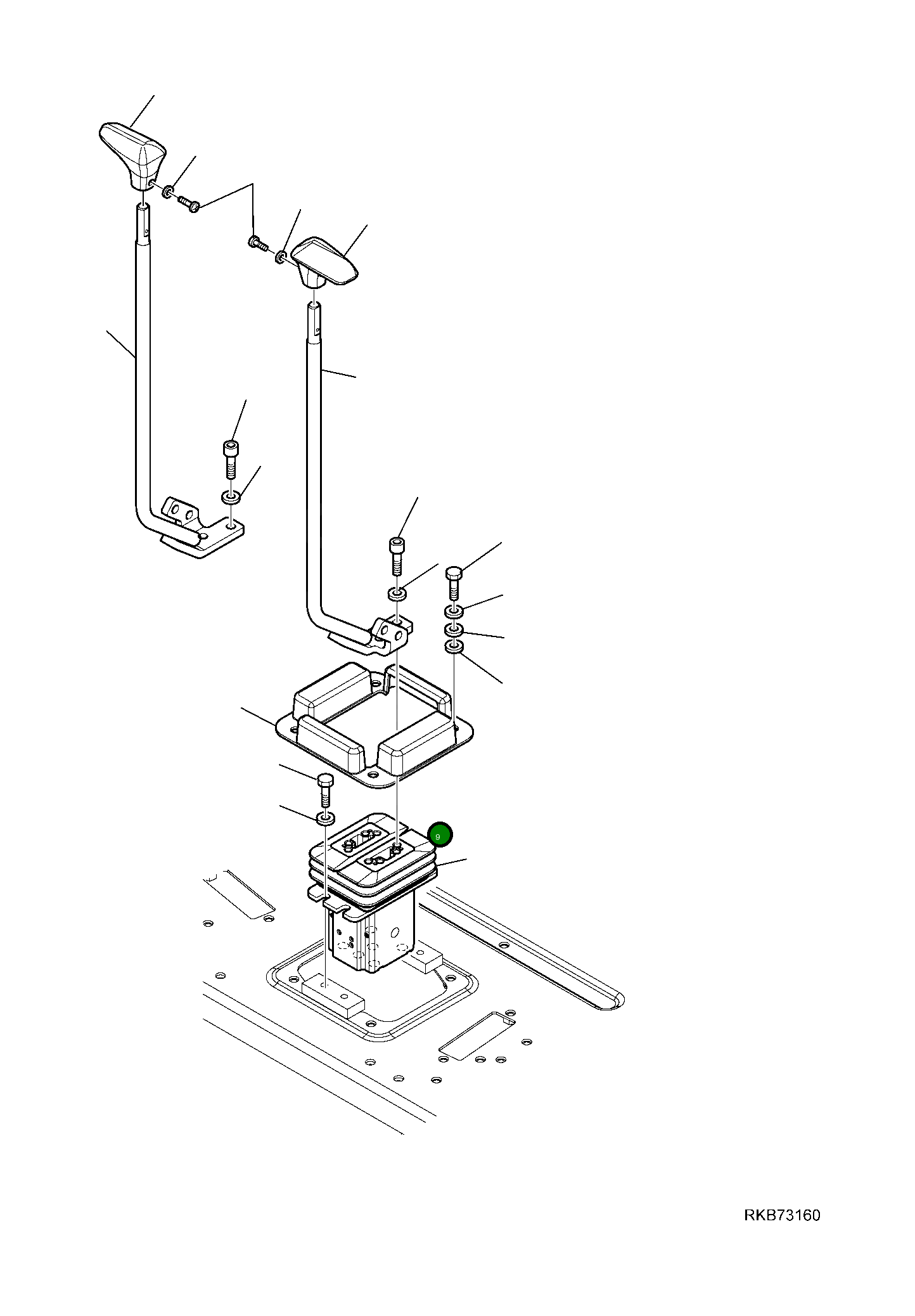 9

RKB73160