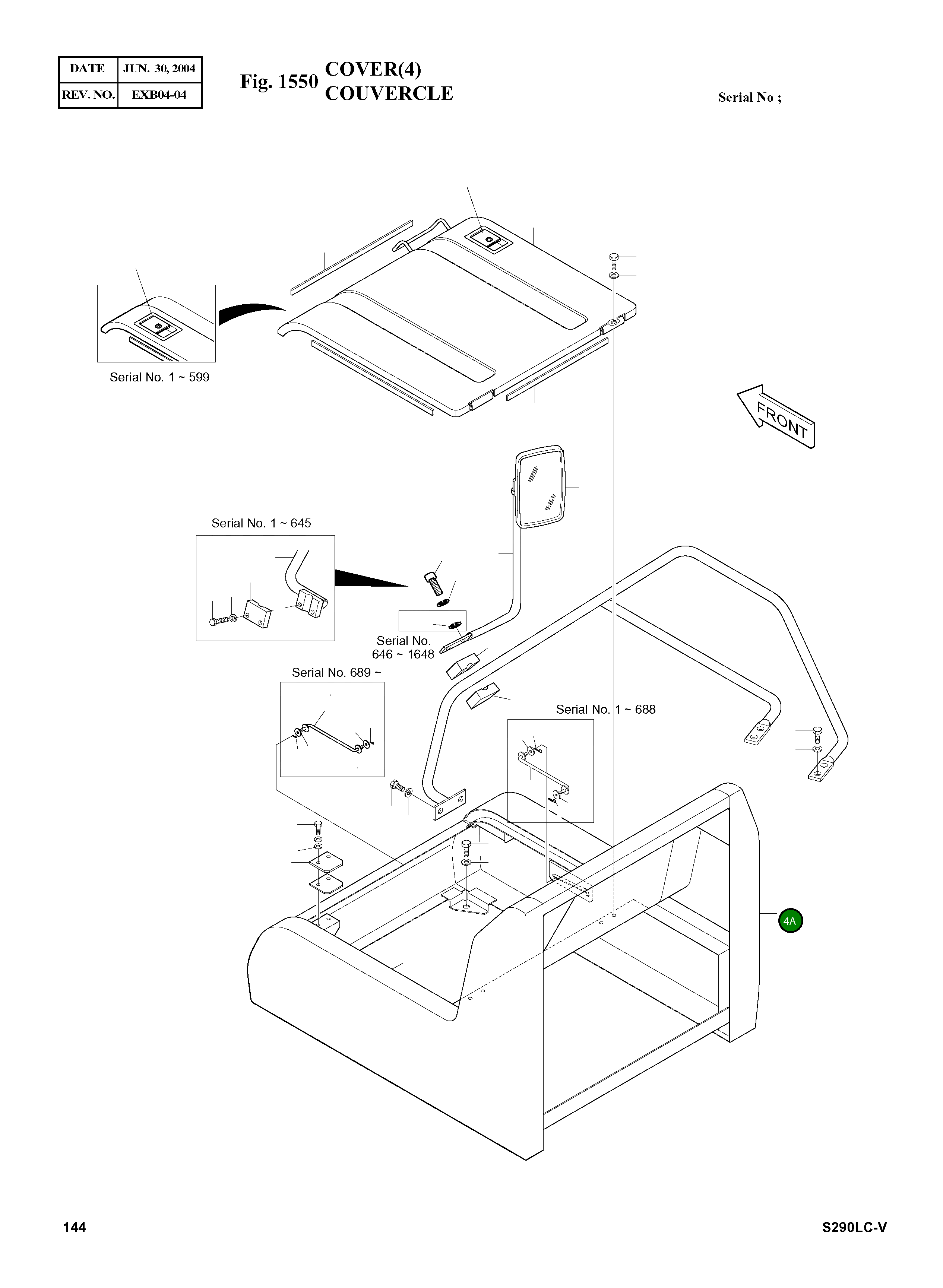 | DATE | JUN. 30, 2004 |
|---|---|
| REV. NO. | EXB04-04 |

Fig. 1550 COVER(4)
COUVERCLE

Serial No ;

Serial No. 1 ~ 599

FRONT

Serial No. 1 ~ 645

Serial No.
646 ~ 1648

Serial No. 689 ~

Serial No. 1 ~ 688

4A

144

S290LC-V