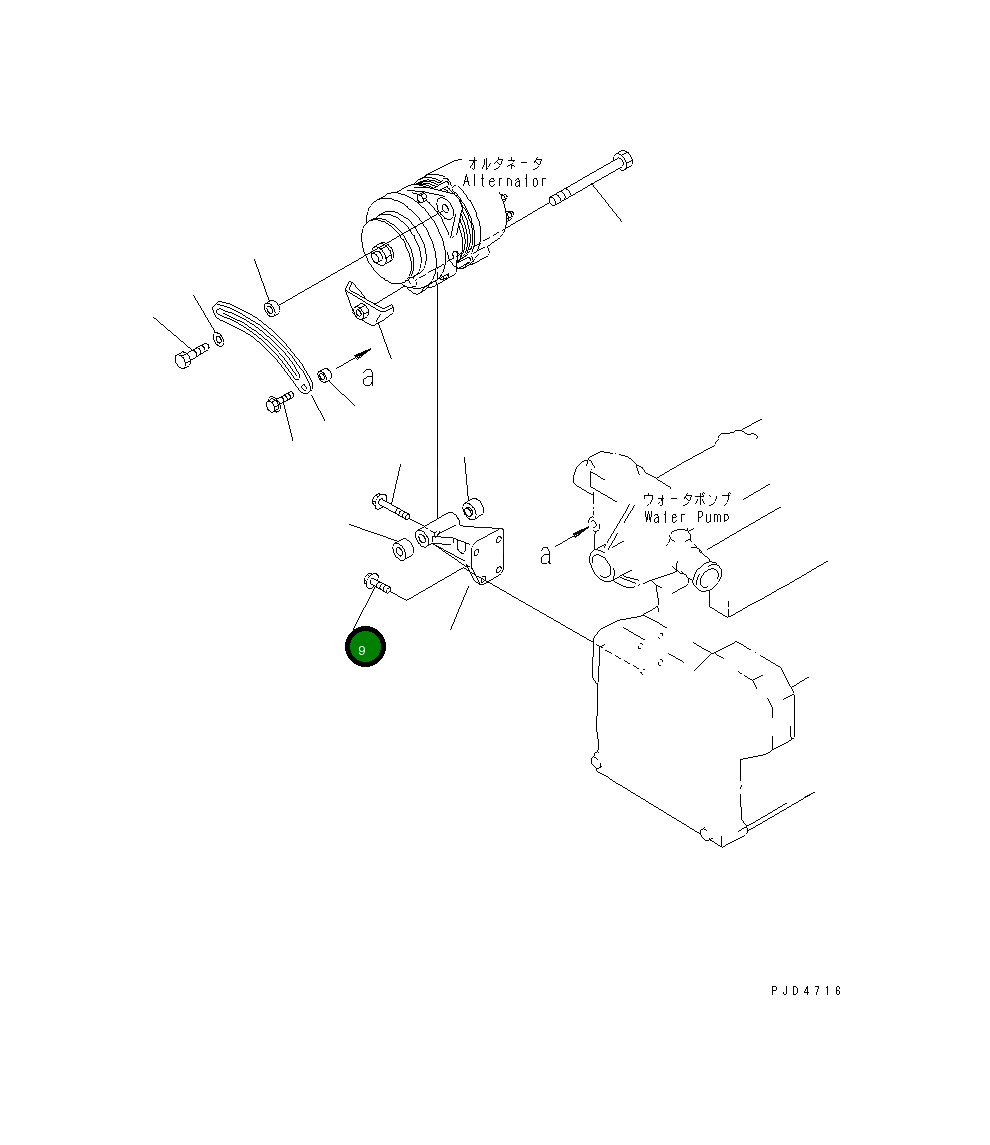 オルタネータ
Alternator

a

ウォータポンプ
Water Pump

a

9

PJD4716