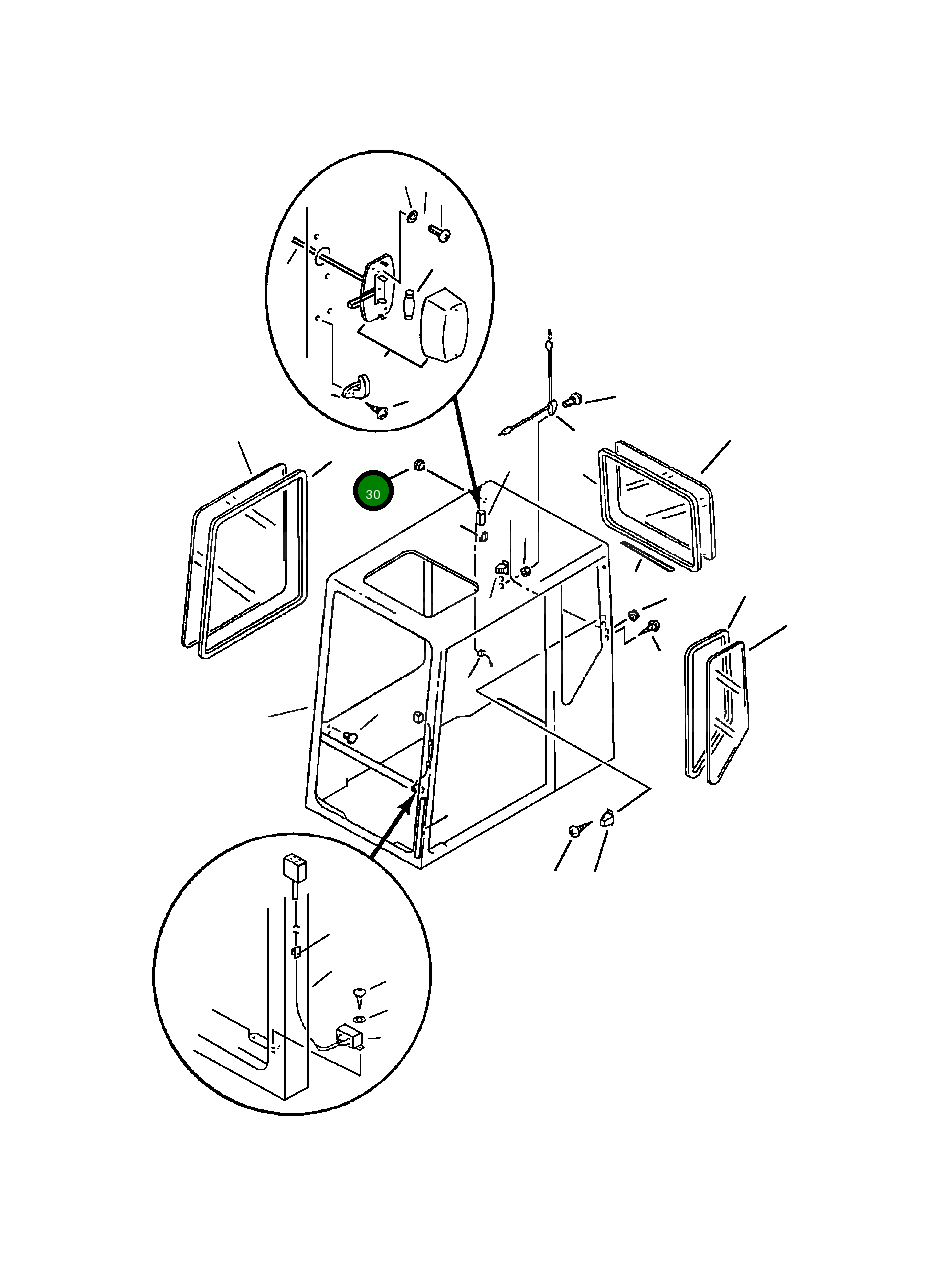 30