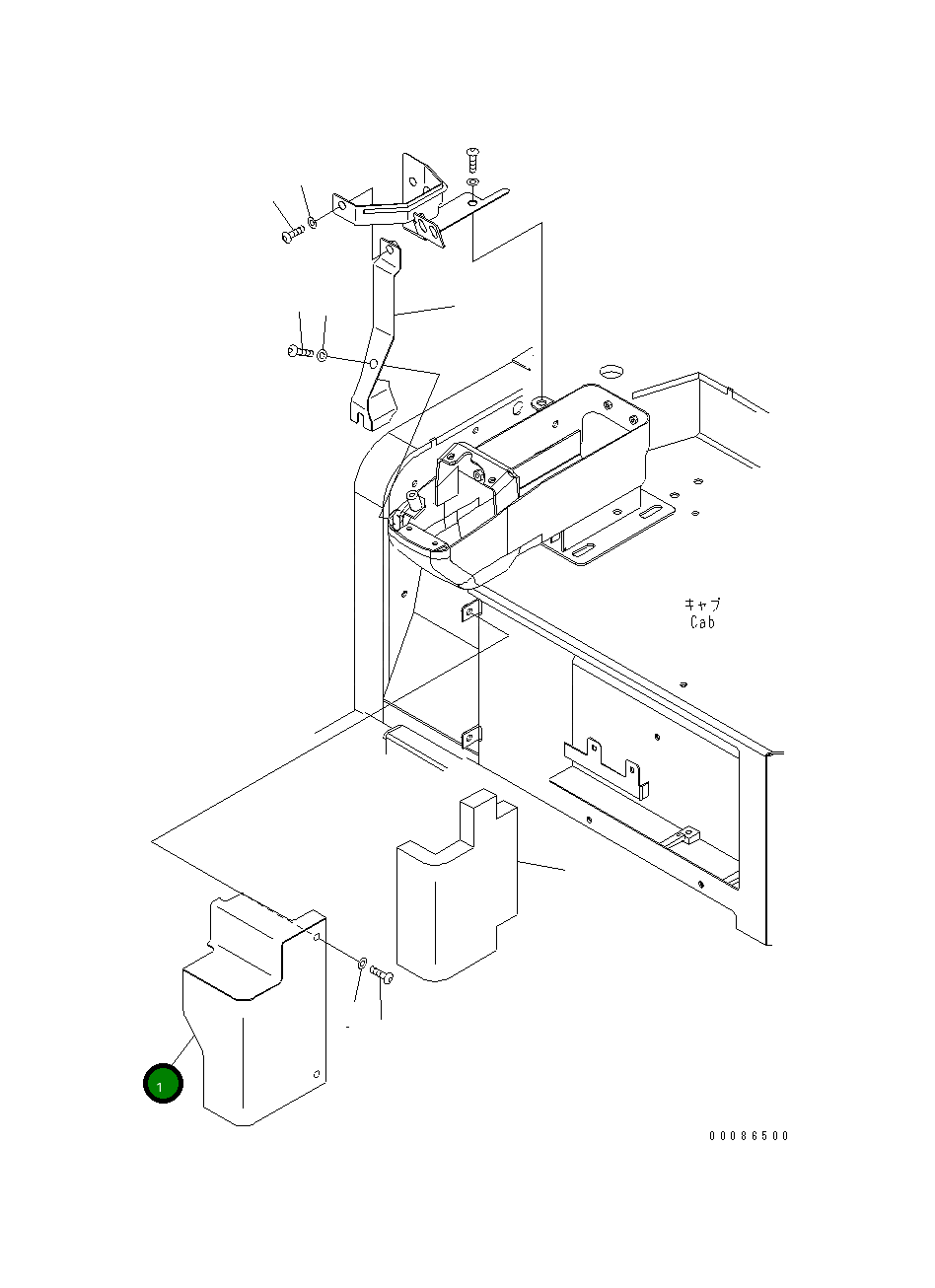 キャブ
Cab

1

00086500