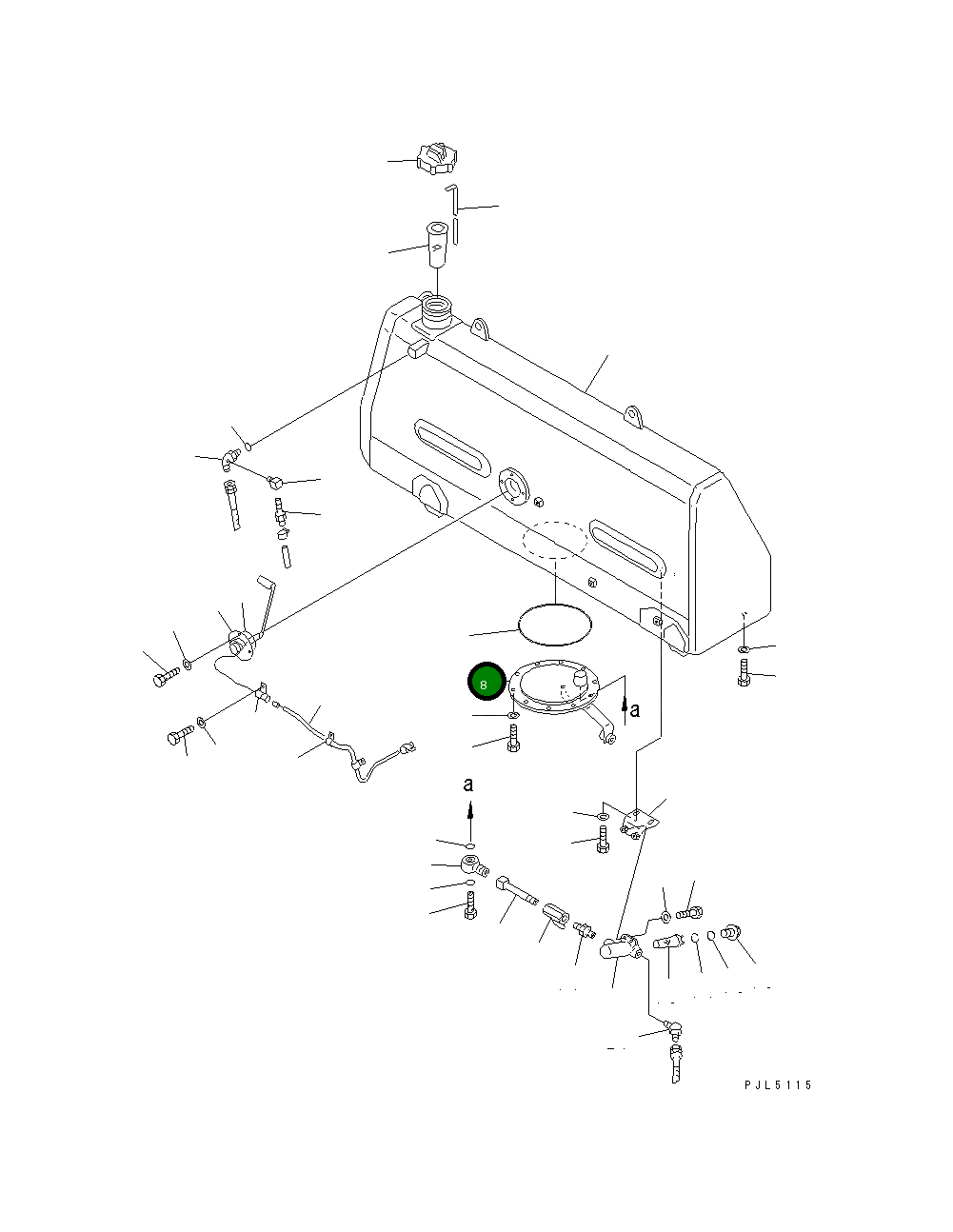 8

a

a

PJL5115