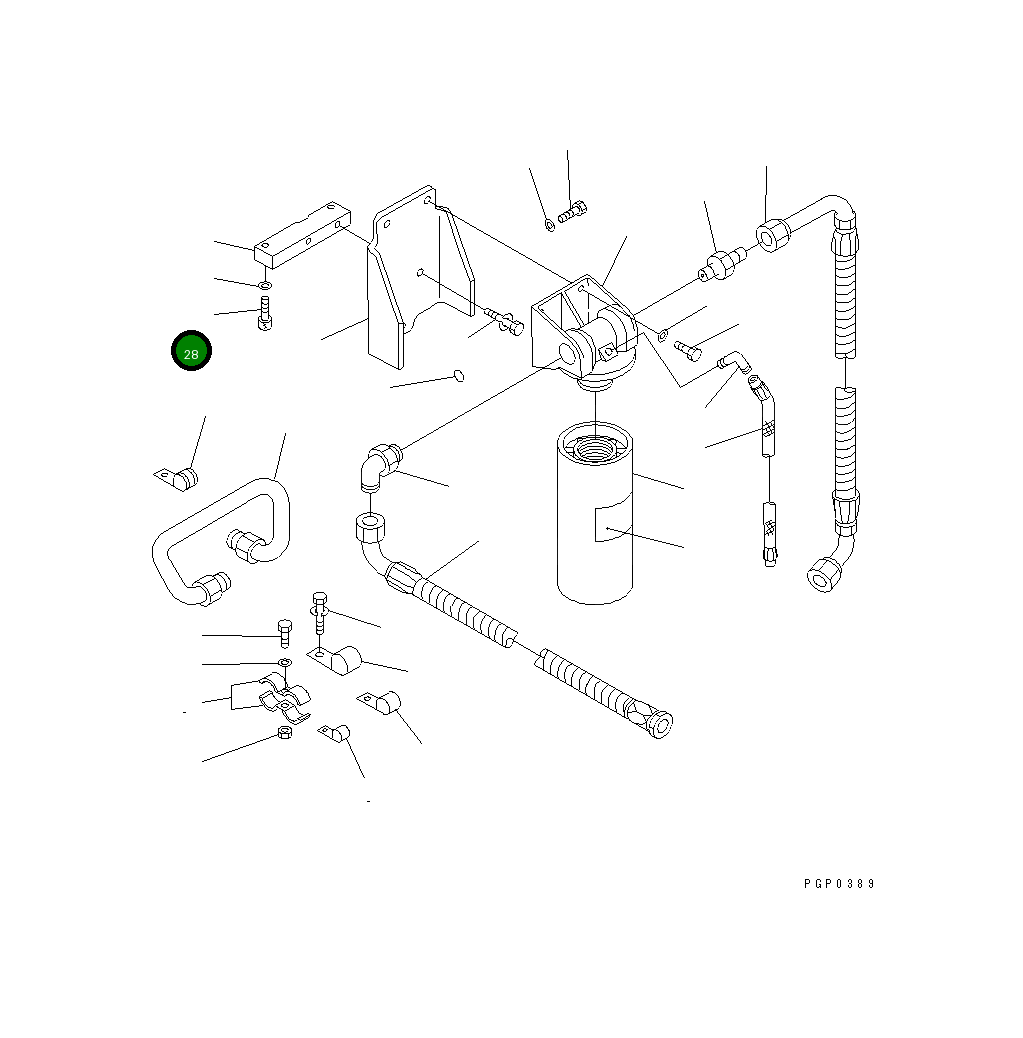 28

PGP0389