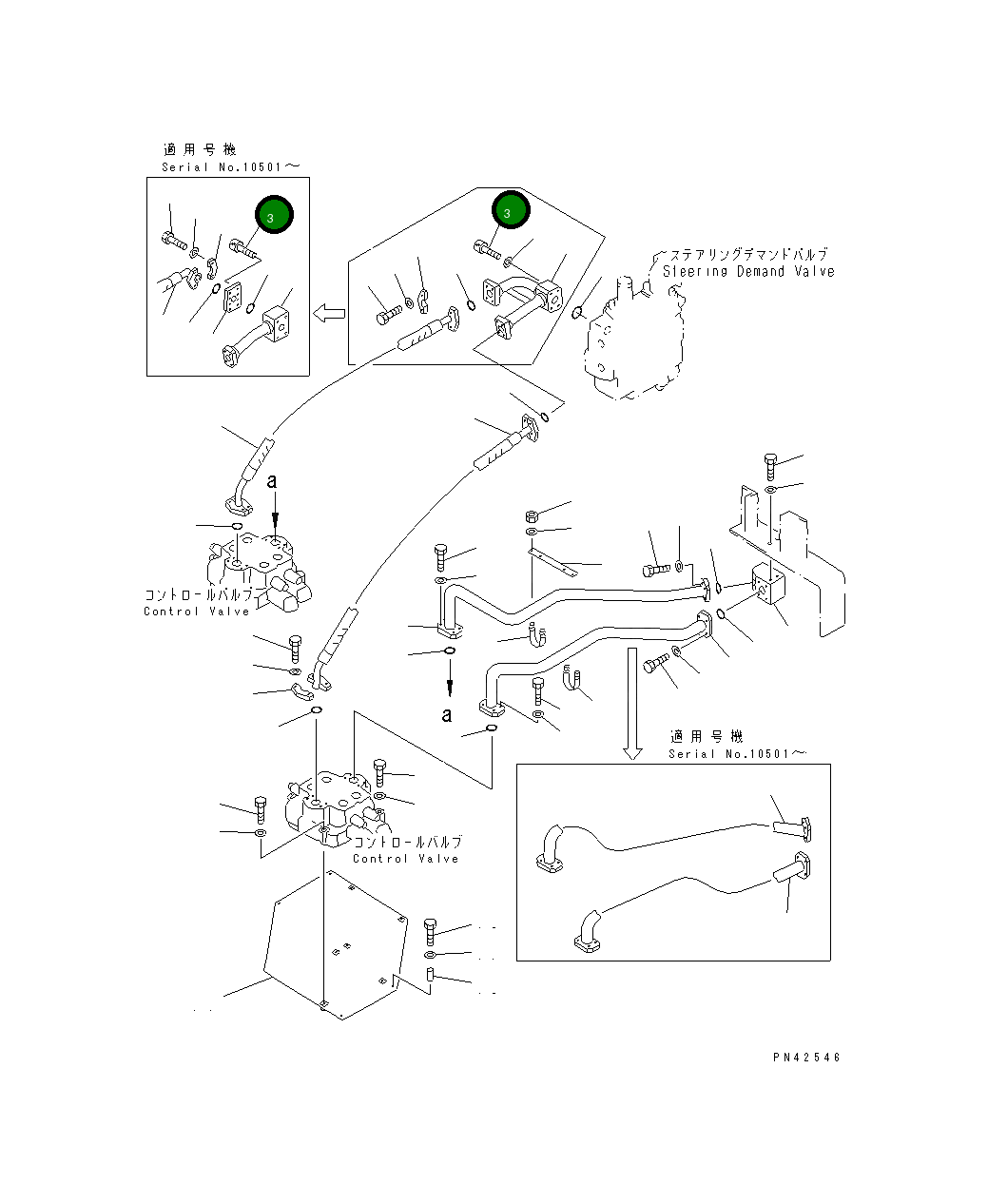 適用号機
Serial No.10501～

3

3

ステアリングデマンドバルブ
Steering Demand Valve

a

コントロールバルブ
Control Valve

a

適用号機
Serial No.10501～

コントロールバルブ
Control Valve

PN42546