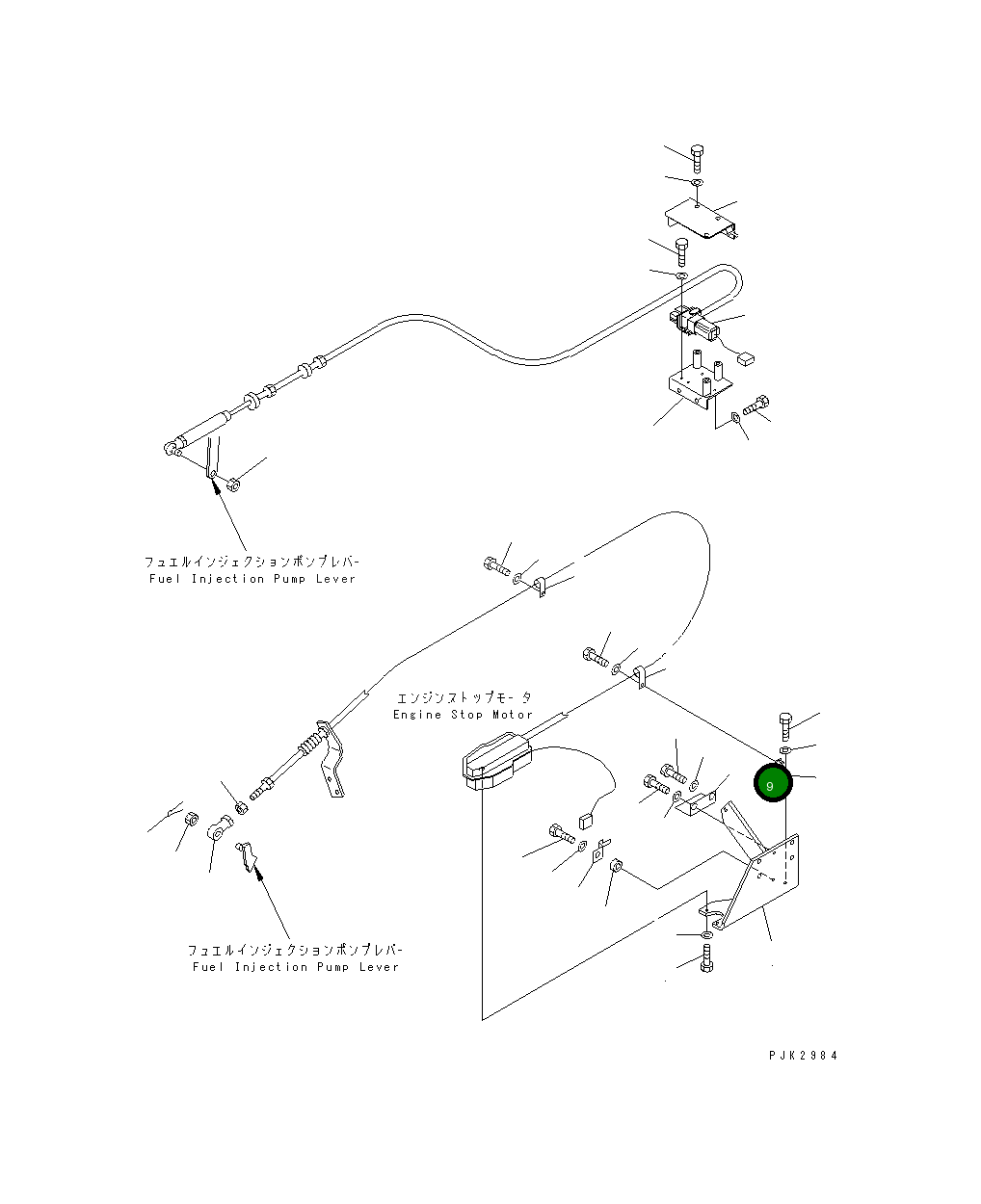 フュエルインジェクションポンプレバー
Fuel Injection Pump Lever

エンジンストップモータ
Engine Stop Motor

9

フュエルインジェクションポンプレバー
Fuel Injection Pump Lever

PJK2984