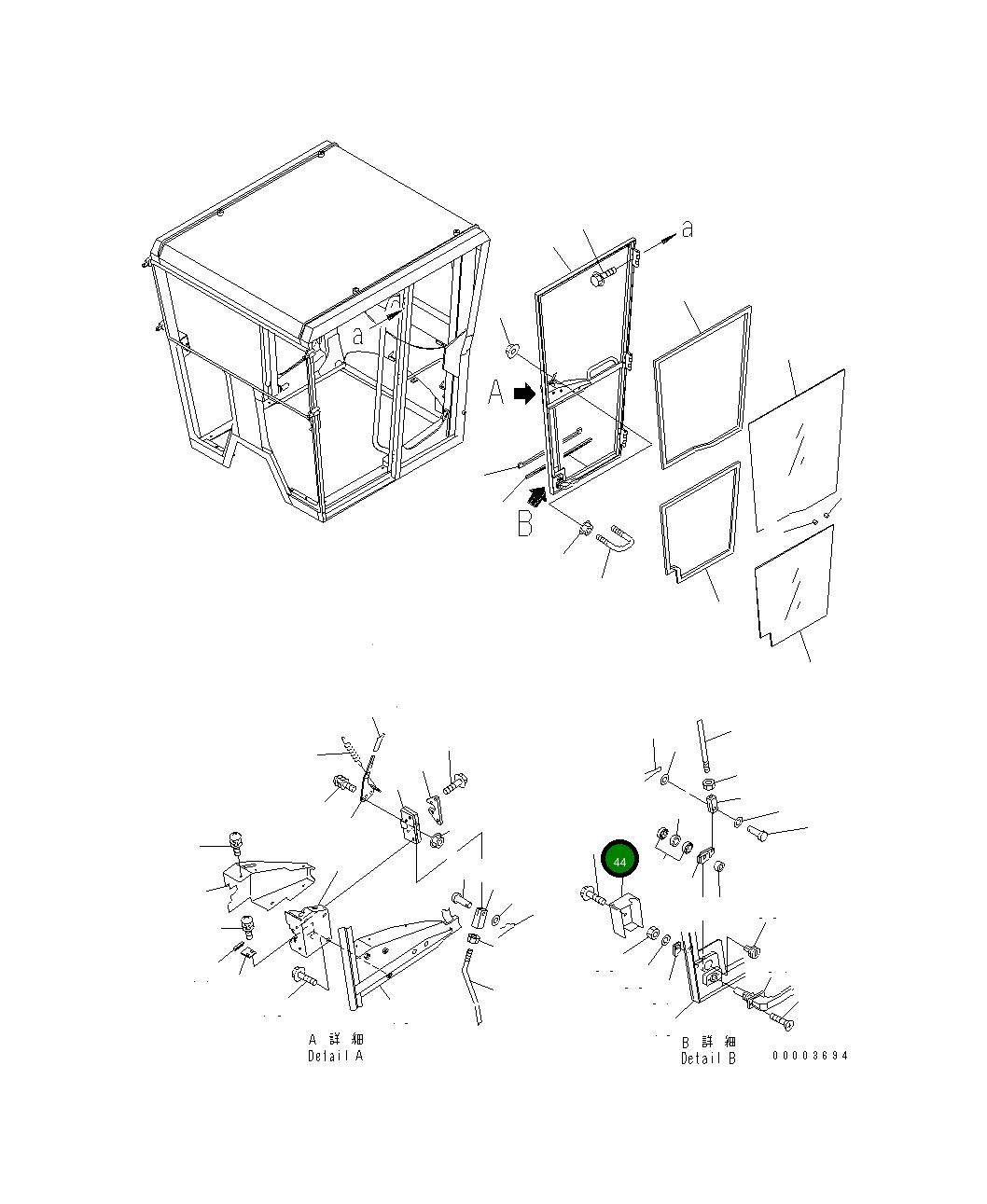 a

a

A

B

44

A 詳 細
Detail A

B 詳 細
Detail B

00003694