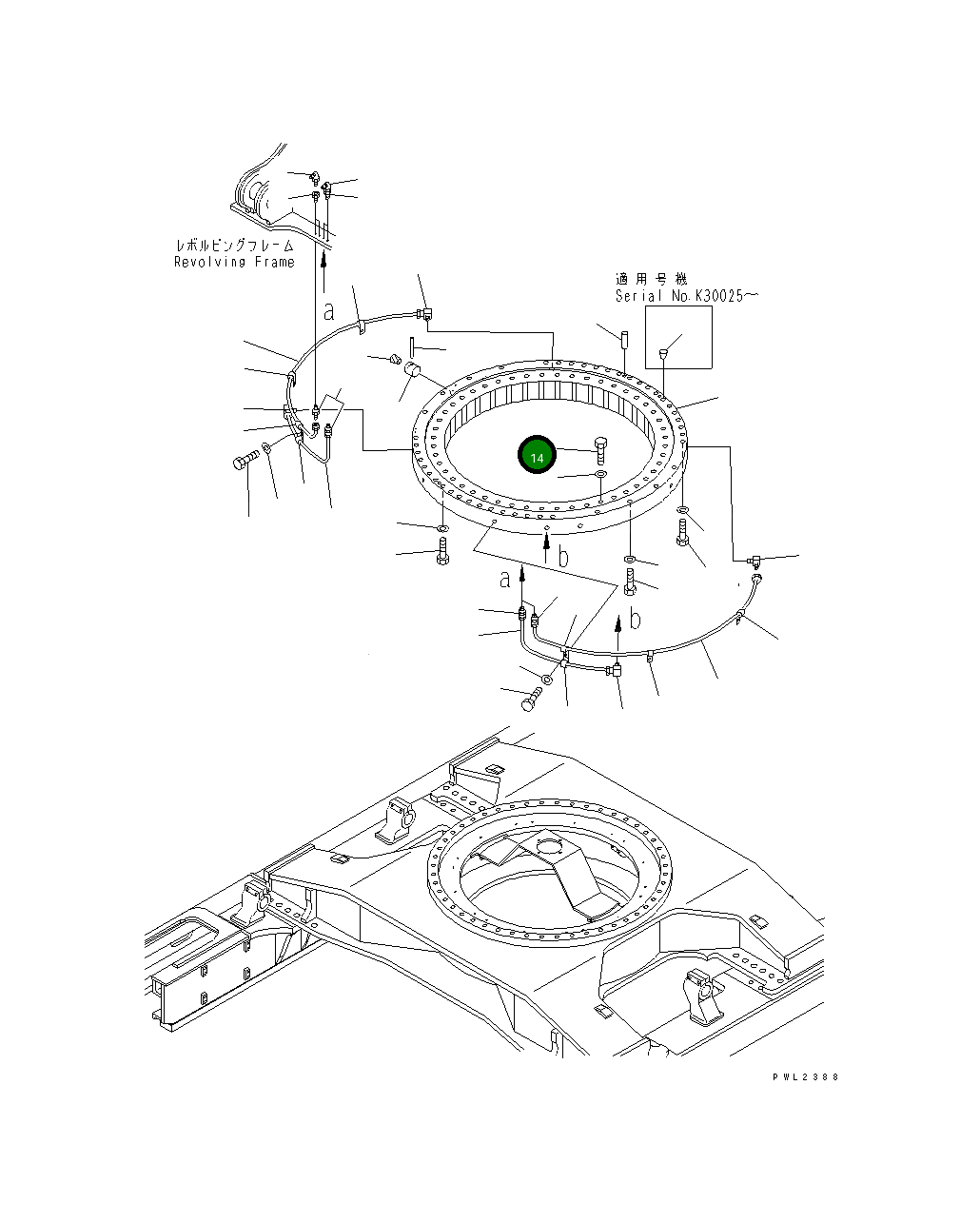 レボルビングフレーム
Revolving Frame

適用号機
Serial No.K30025～

a

14

b

a

b

PWL2388