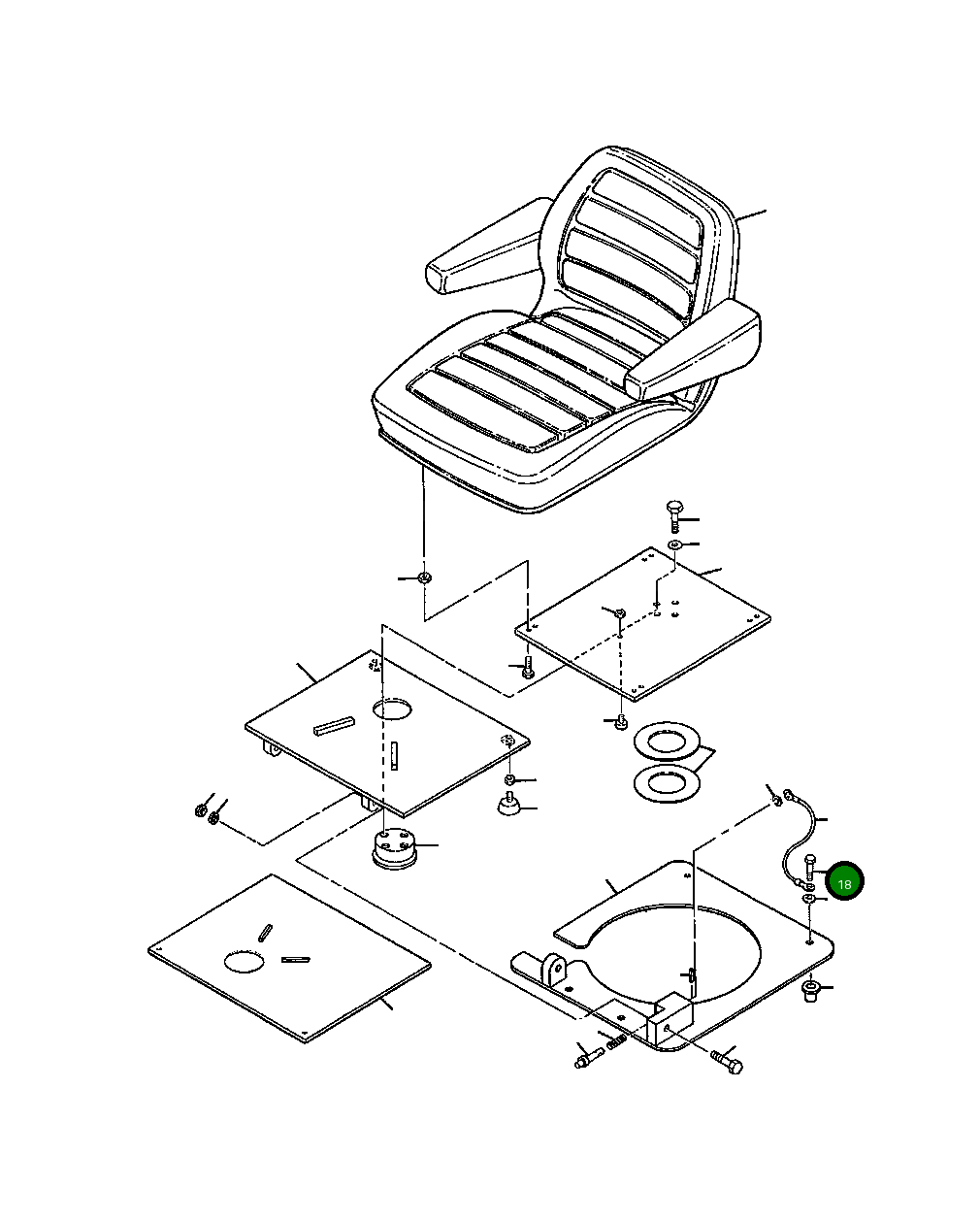 18