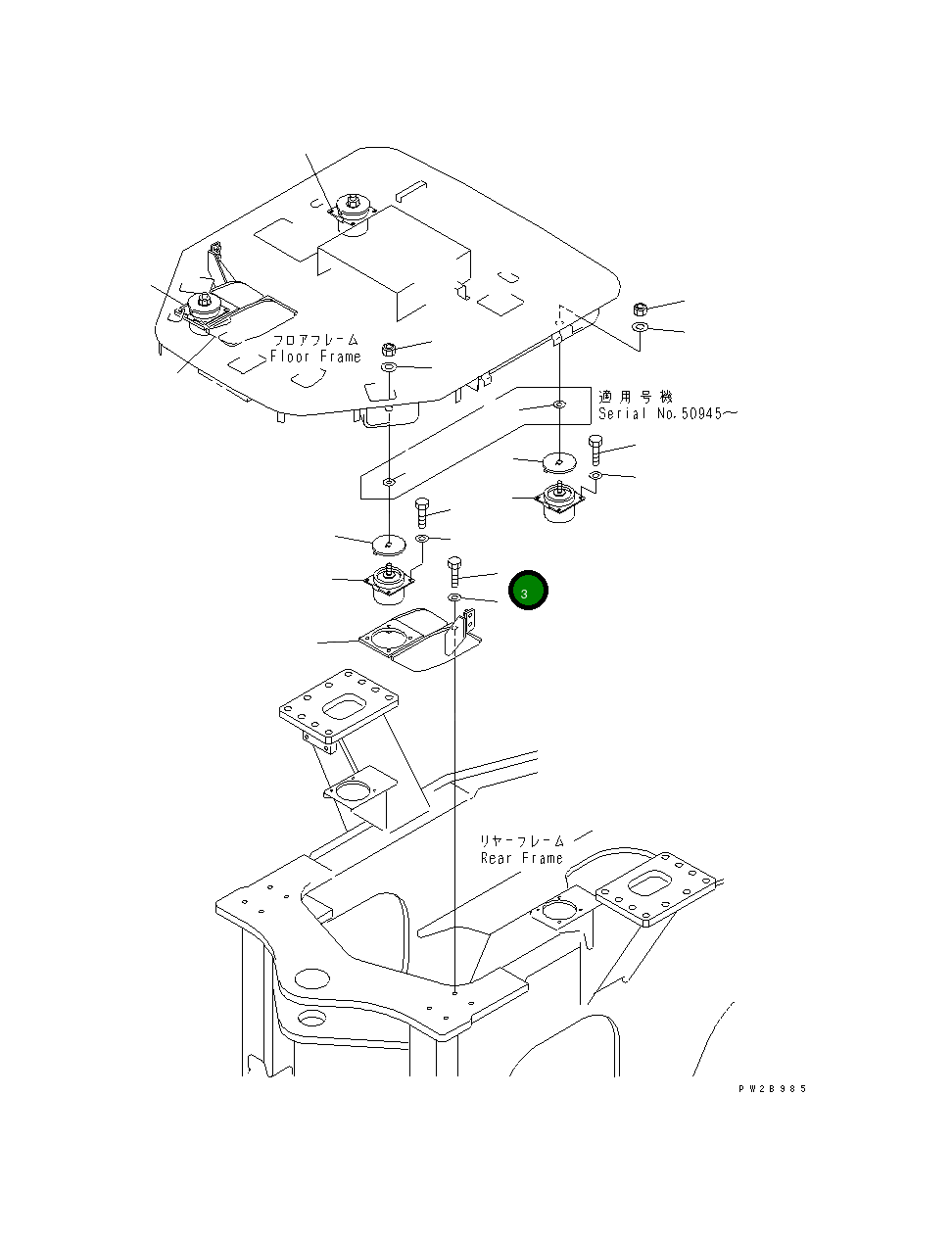 フロアフレーム
Floor Frame

適用号機
Serial No.50945～

3

リヤーフレーム
Rear Frame

PW2B985