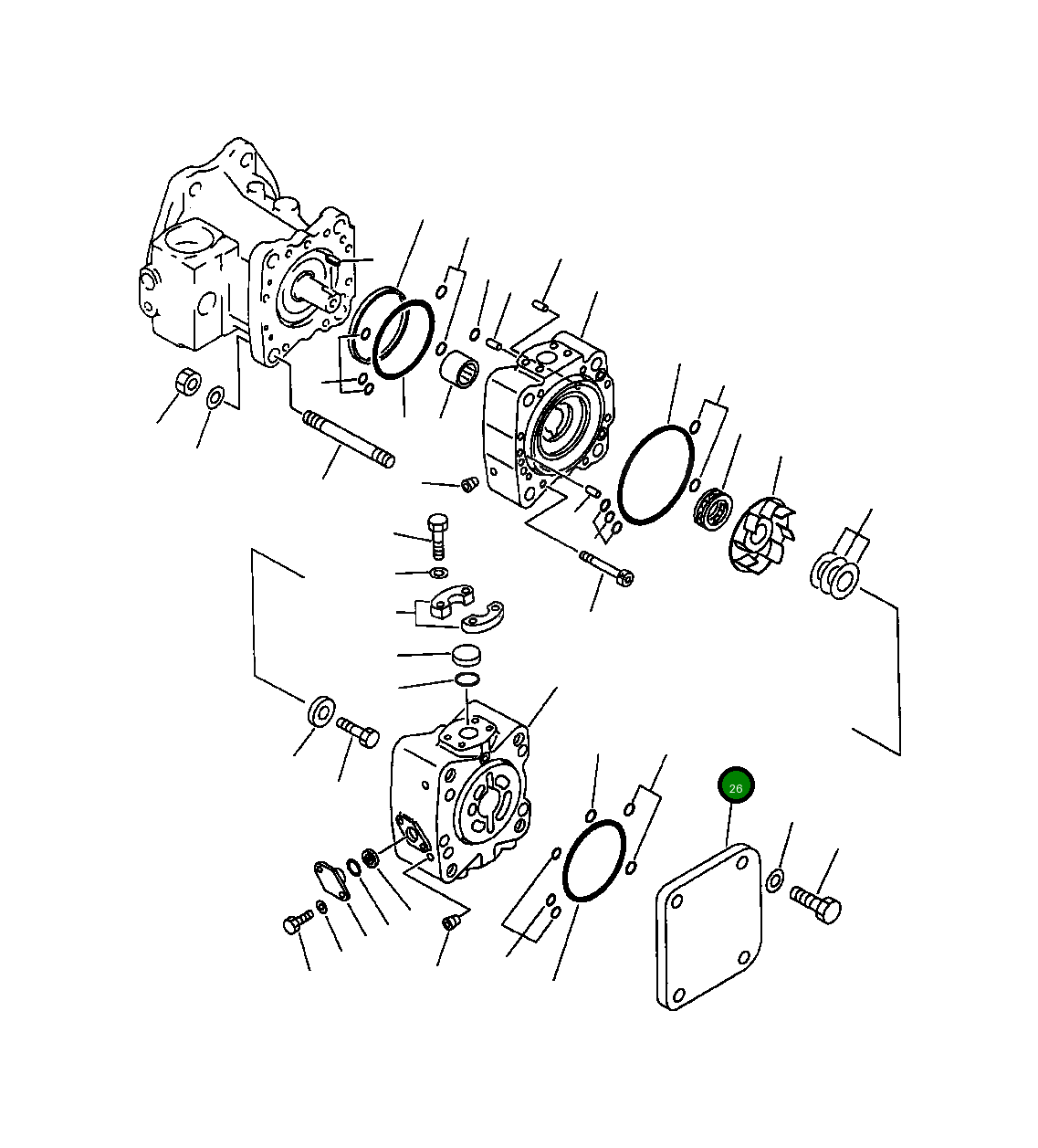 26