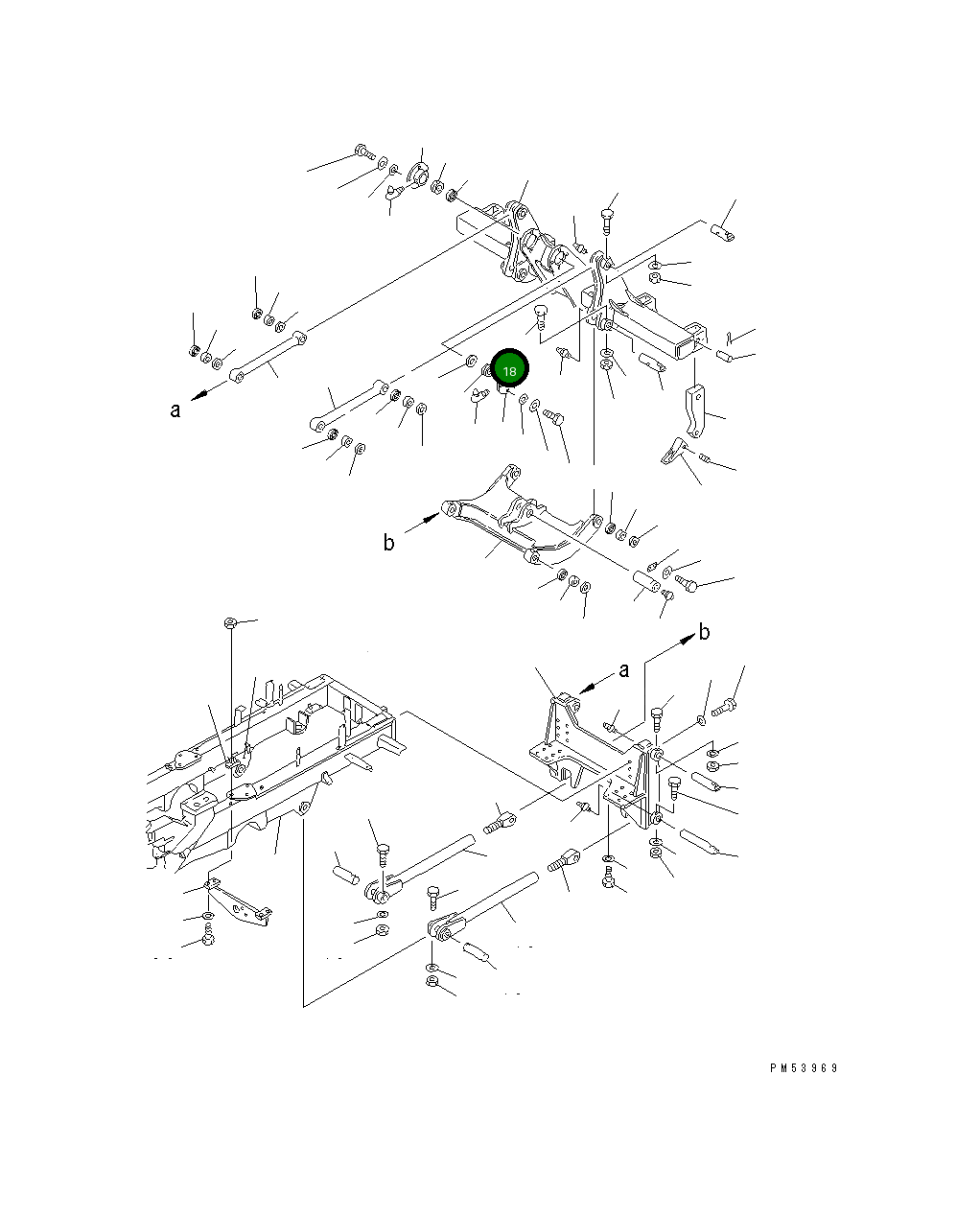 18
a
b
b
a
PM53969