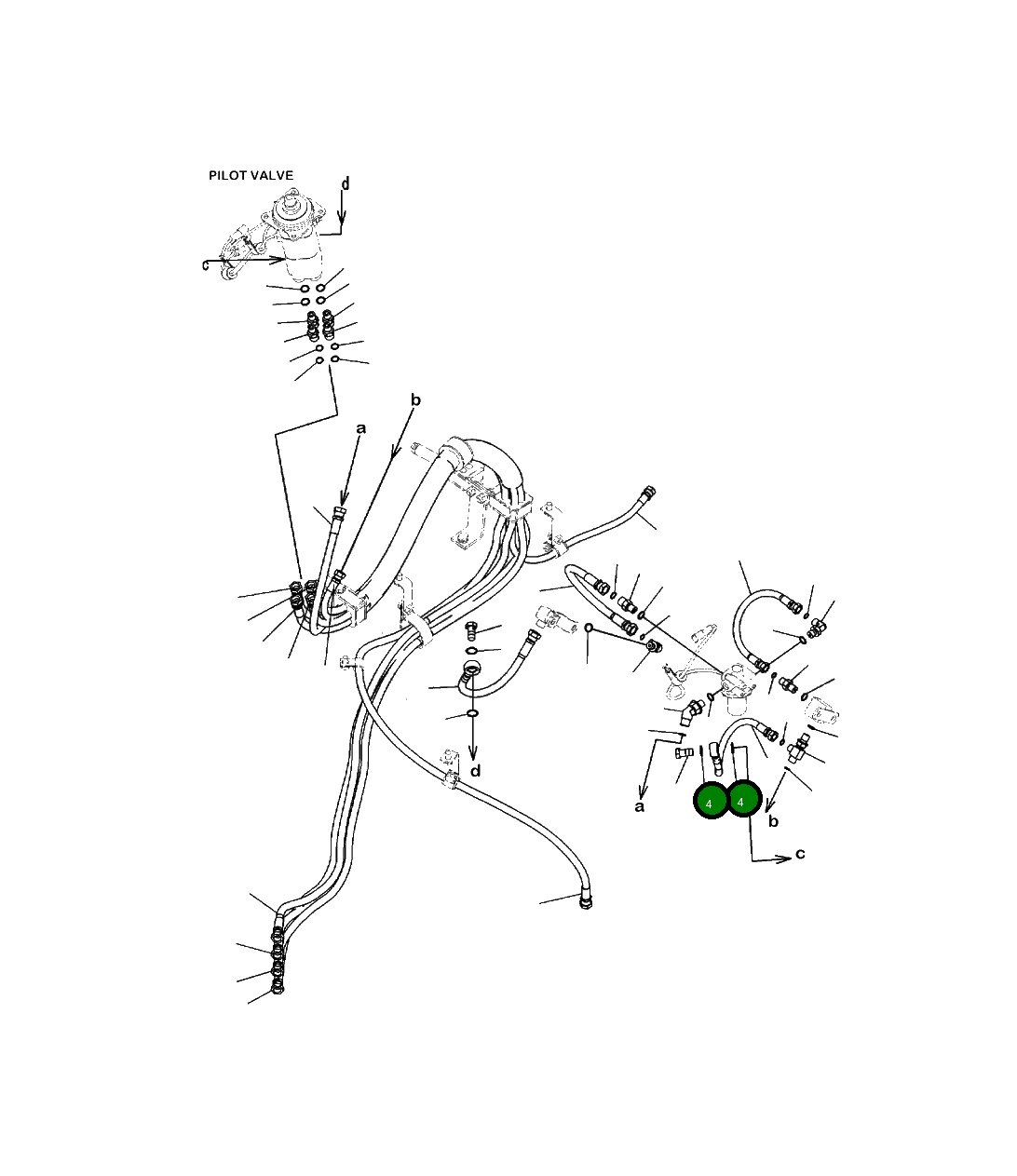 PILOT VALVE
d
c
b
a
d
a
4
4
b
c