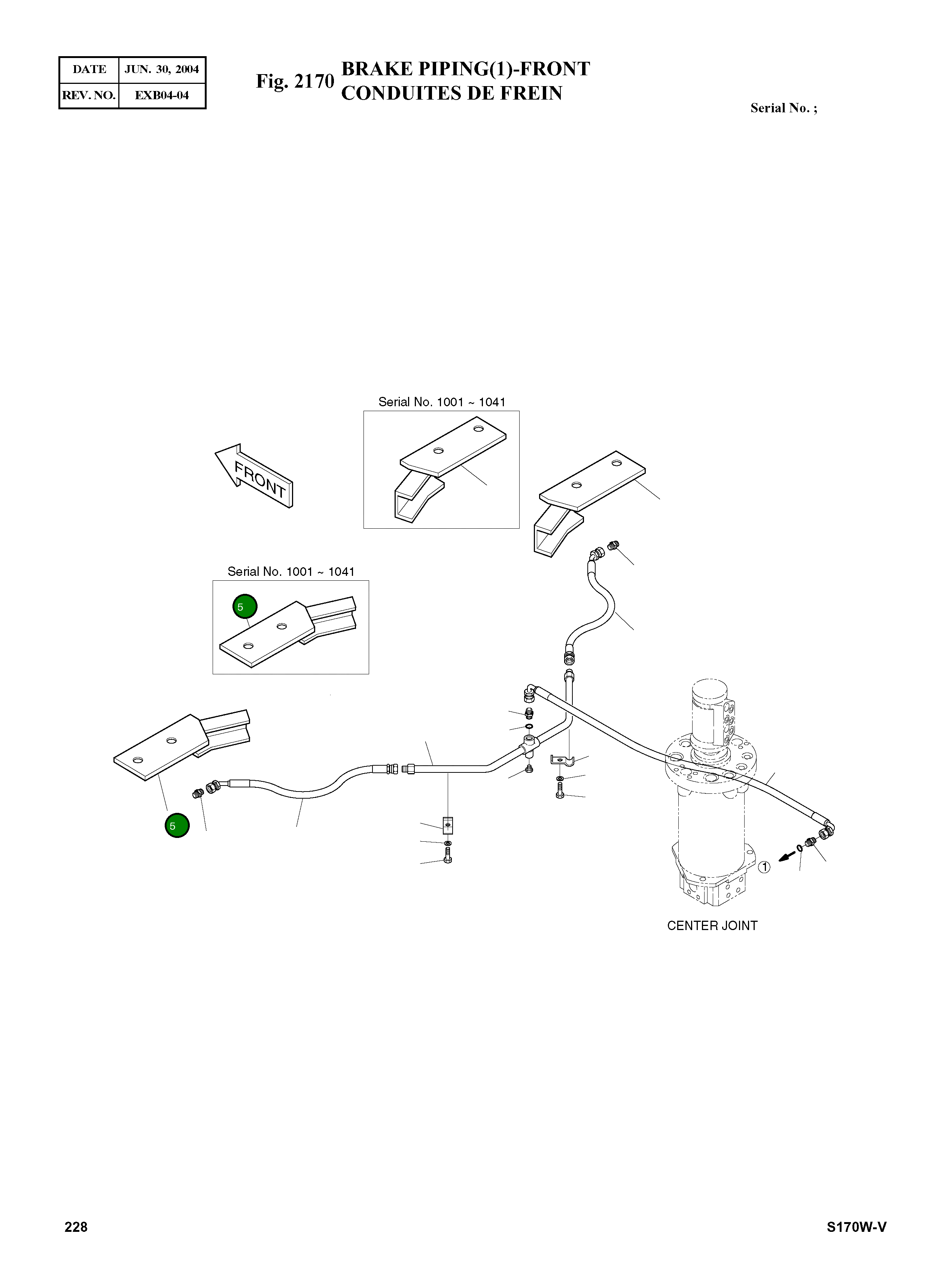 | DATE | JUN. 30, 2004 |
|---|---|
| REV. NO. | EXB04-04 |

Fig. 2170 BRAKE PIPING(1)-FRONT
CONDUITES DE FREIN

Serial No. ;

Serial No. 1001 ~ 1041

FRONT

Serial No. 1001 ~ 1041

5

5

1

CENTER JOINT

228

S170W-V