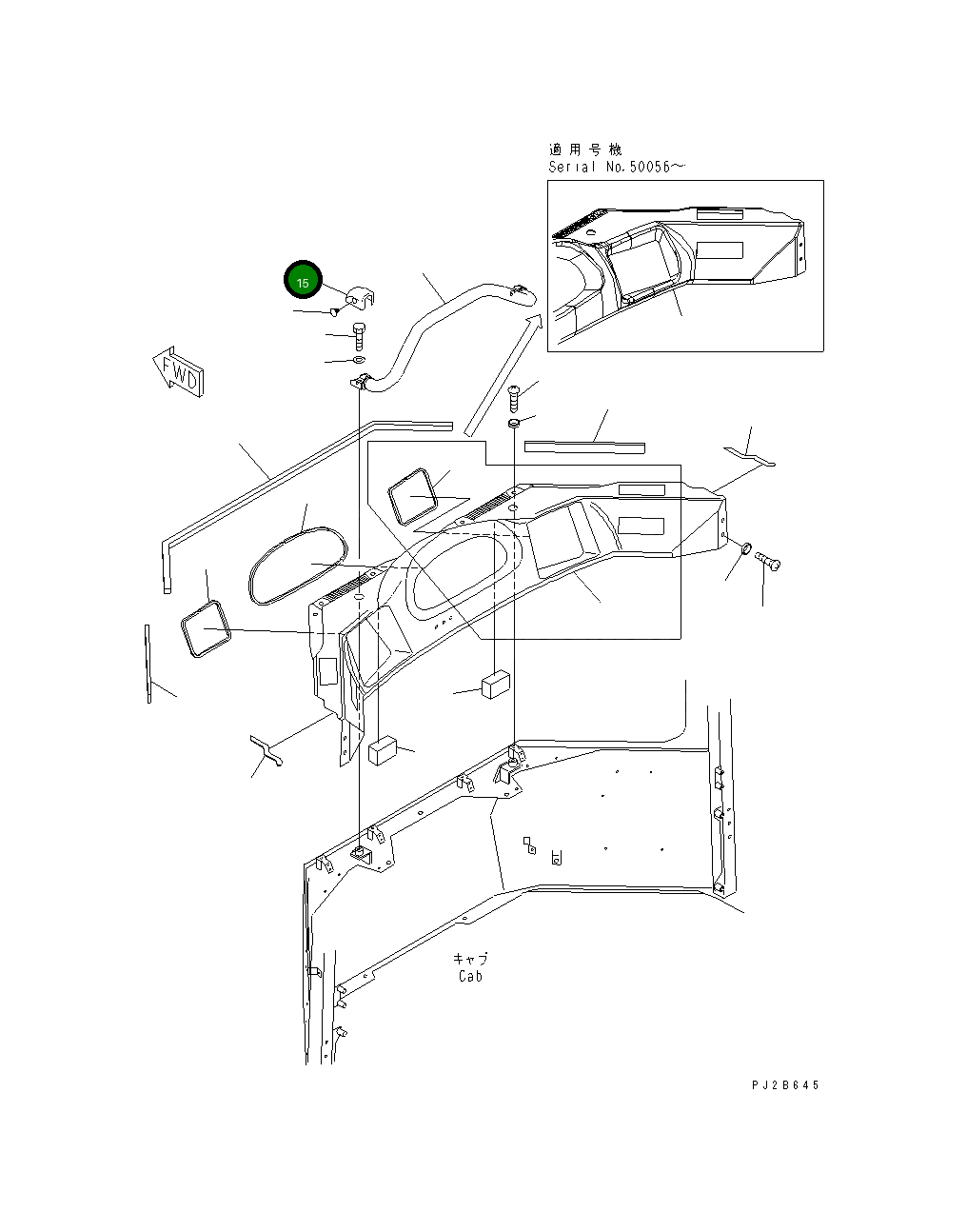 適用号機
Serial No.50056～

15

FWD

キャブ
Cab

PJ2B645