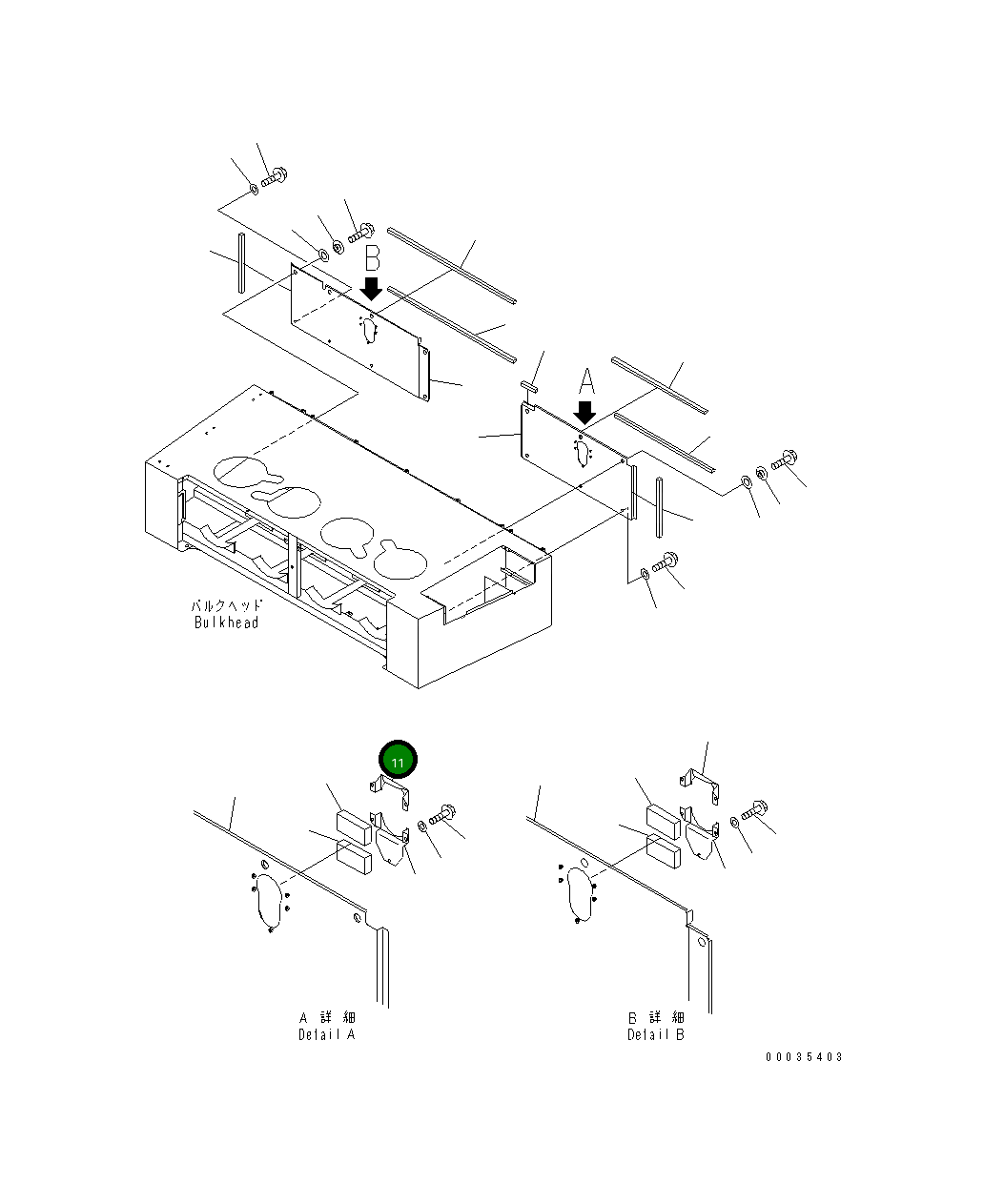 B

A

バルクヘッド
Bulkhead

11

A 詳 細
Detail A

B 詳 細
Detail B

00035403