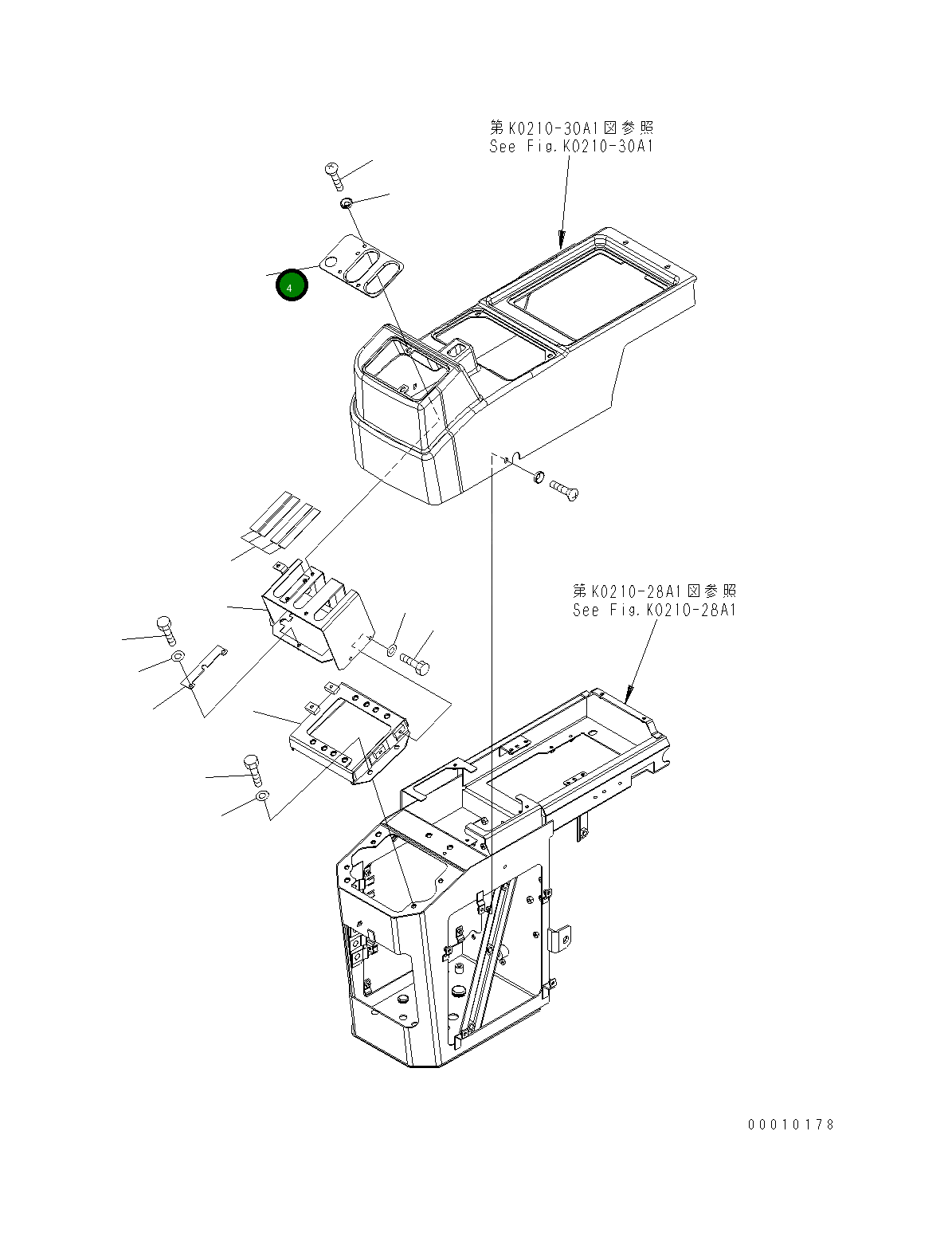 第K0210-30A1図参照
See Fig.K0210-30A1

4

第K0210-28A1図参照
See Fig.K0210-28A1

00010178