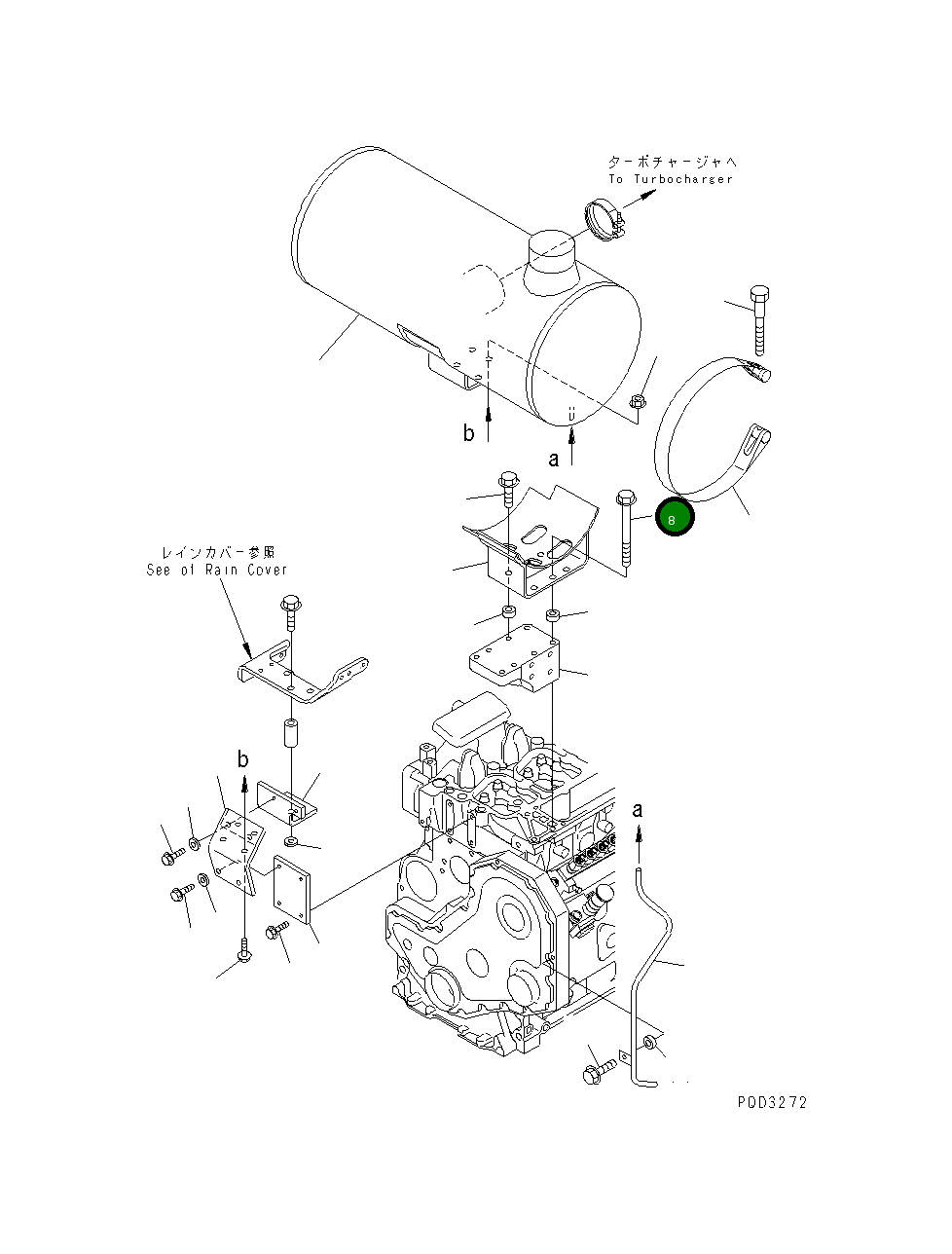 ターボチャージャへ
To Turbocharger

b

a

8

レインカバー参照
See of Rain Cover

b

a

P0D3272