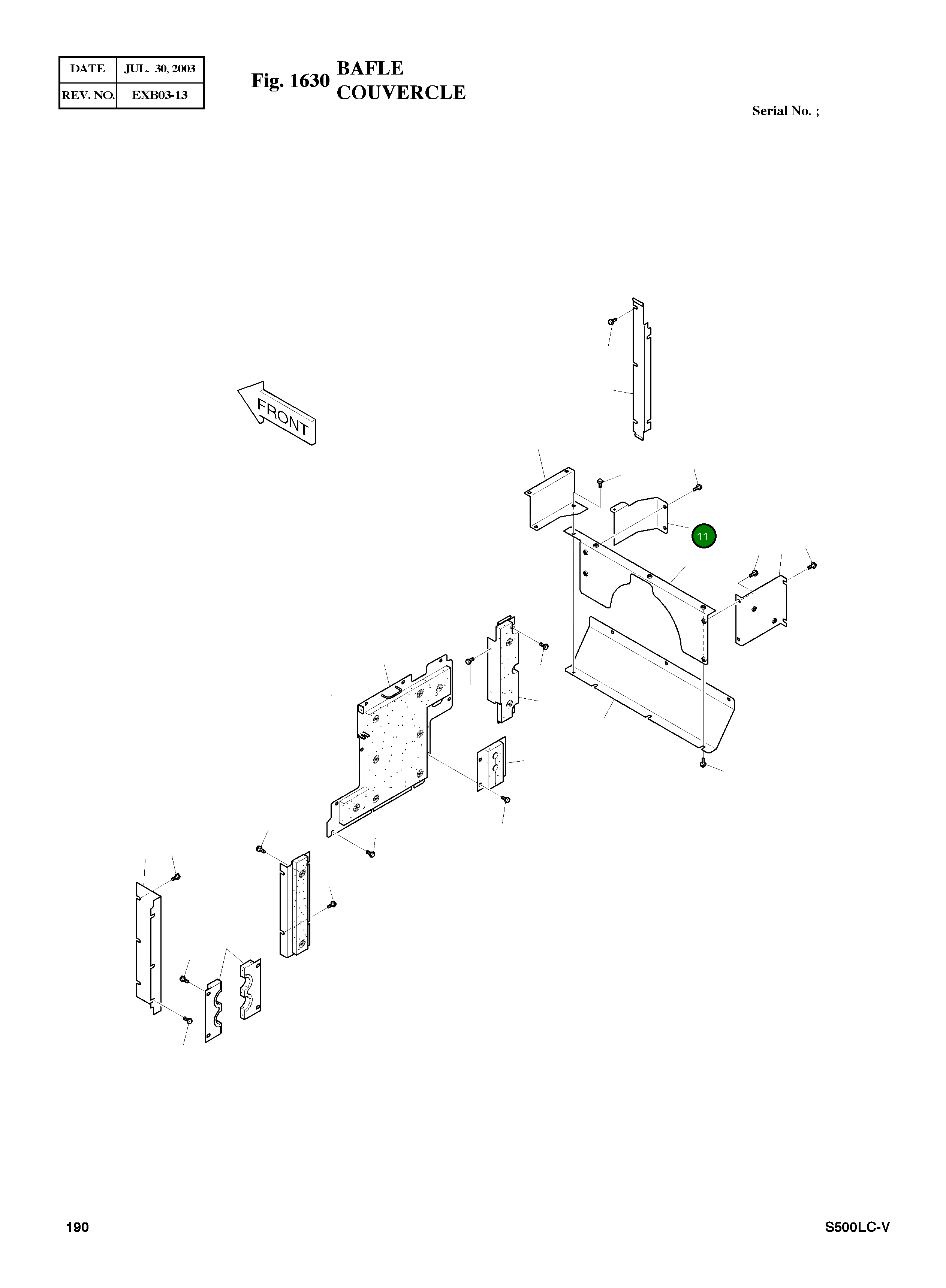 | DATE | JUL. 30, 2003 |
|---|---|
| REV. NO. | EXB03-13 |

Fig. 1630 BAFLE COUVERCLE

Serial No. ;

FRONT

11

190

S500LC-V