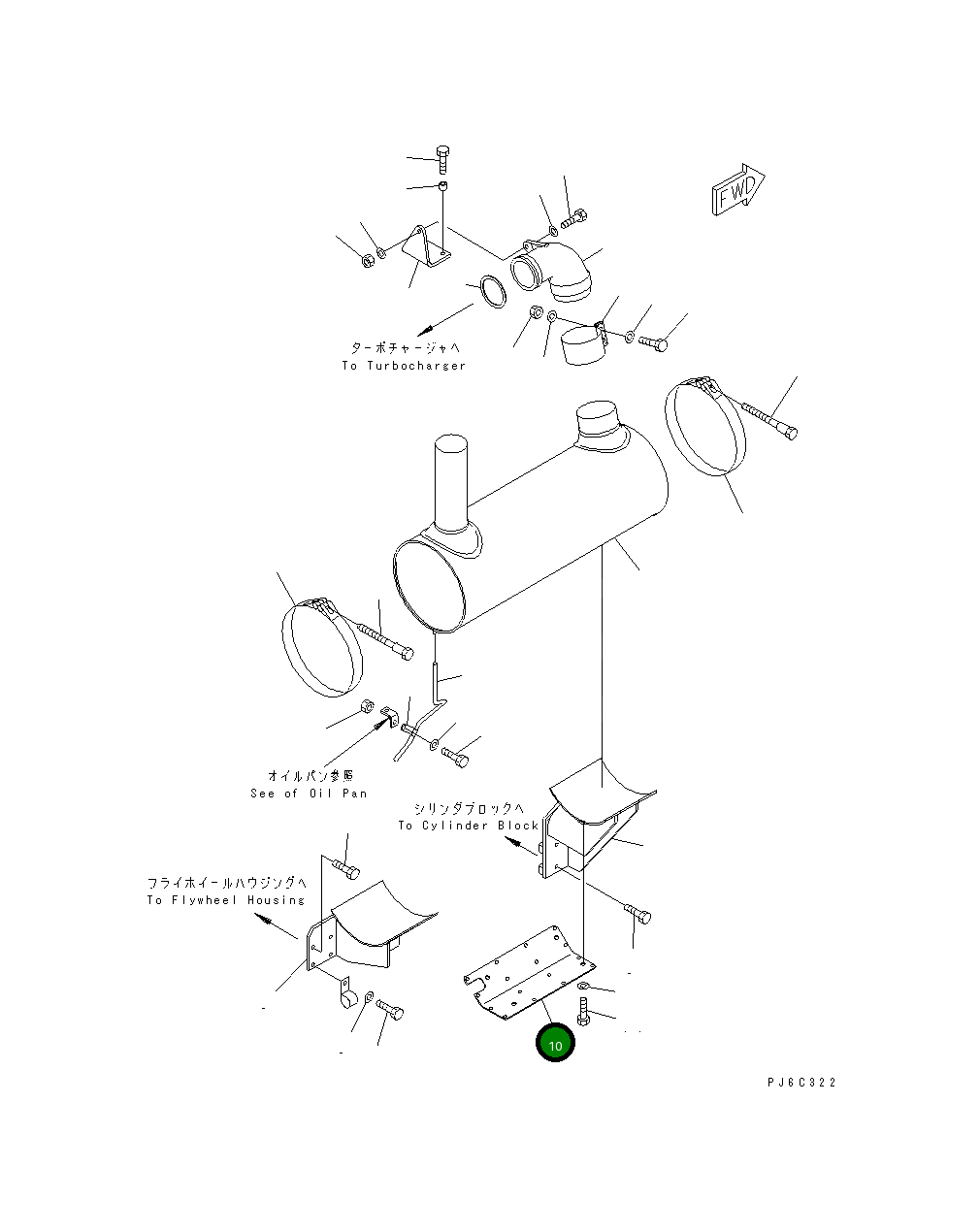 FWD

ターボチャージャへ
To Turbocharger

オイルパン参照
See of Oil Pan

シリンダブロックへ
To Cylinder Block

フライホイールハウジングへ
To Flywheel Housing

10

PJ6C322