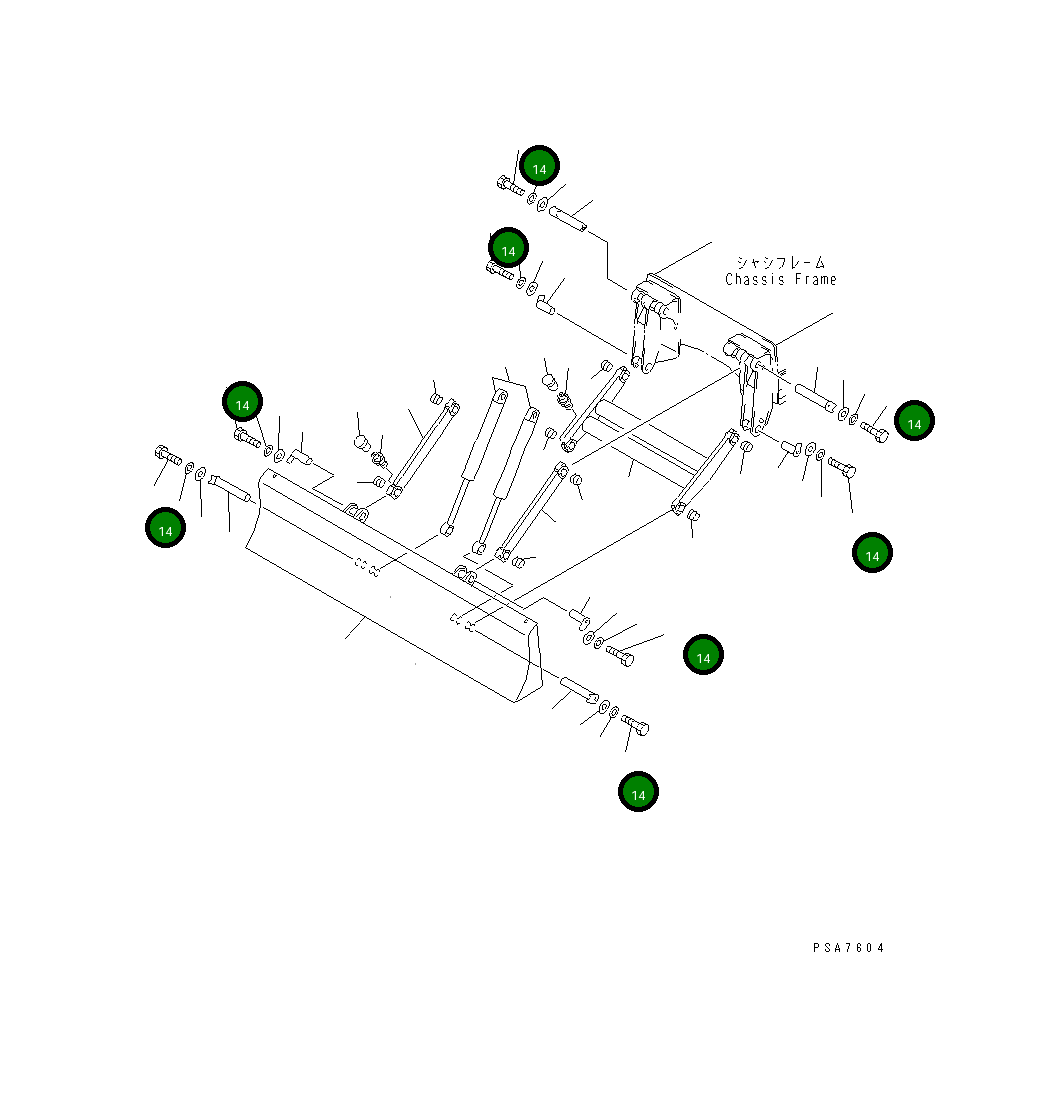 14
14
シャシフレーム
Chassis Frame
14
14
14
14
14
14
PSA7604