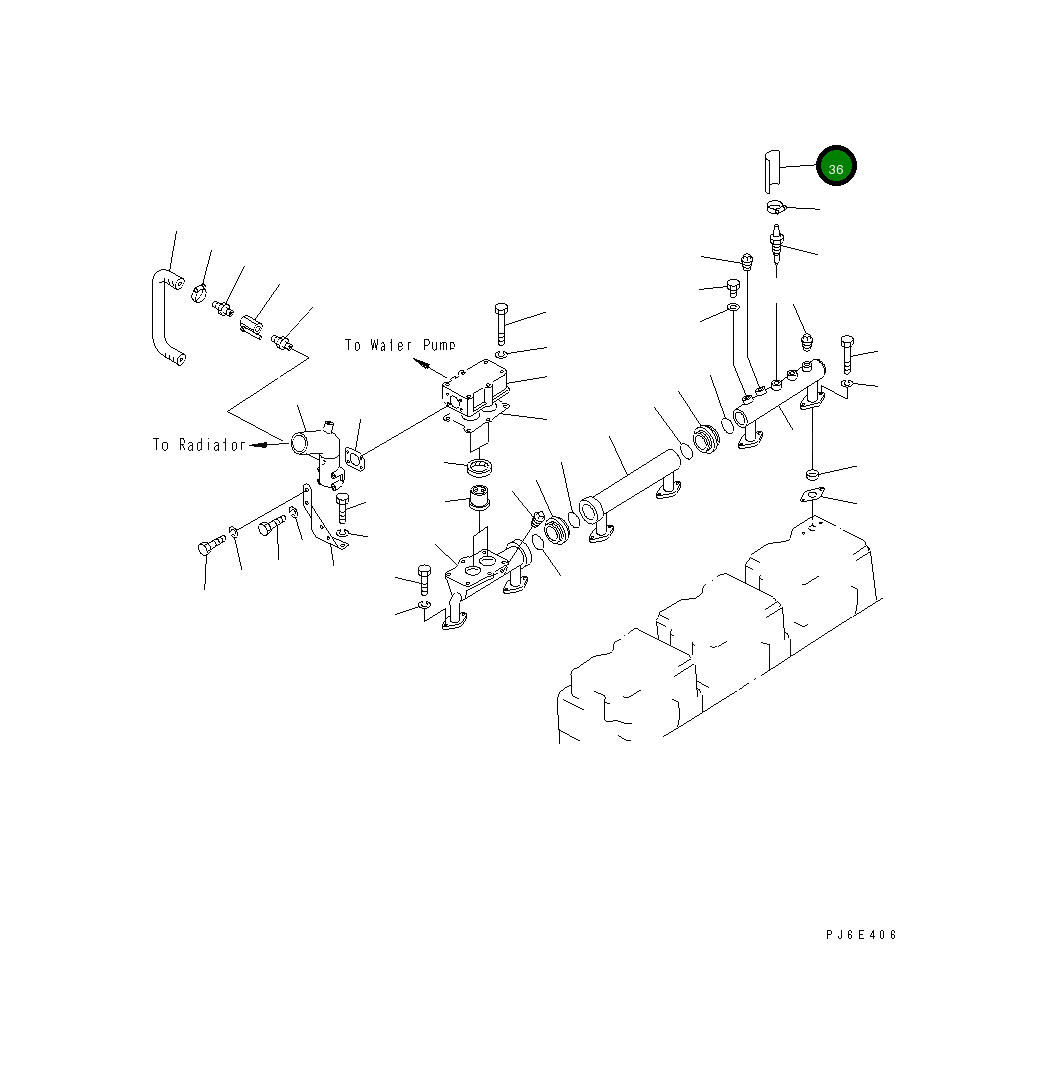 36

To Water Pump

To Radiator

PJ6E406