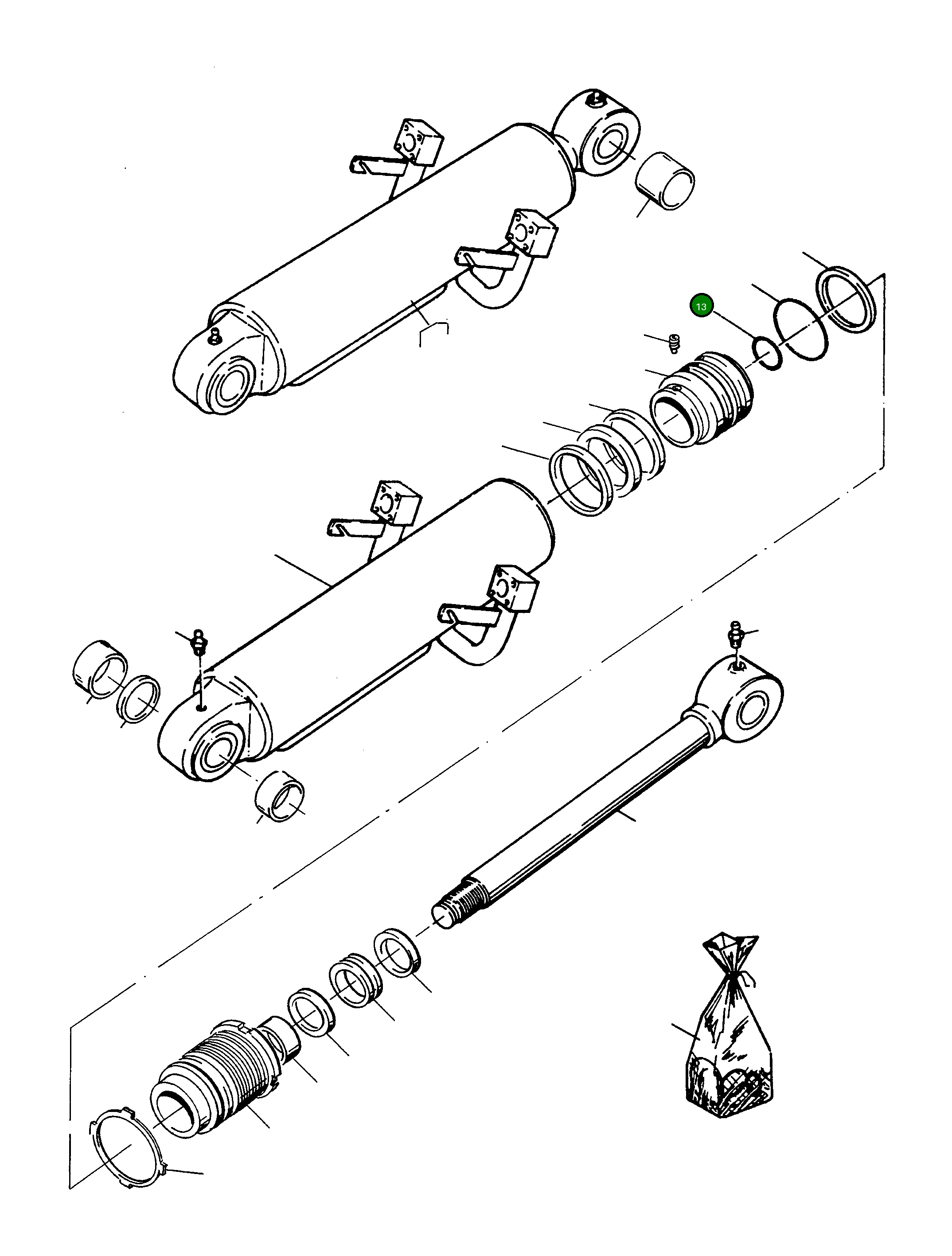 13