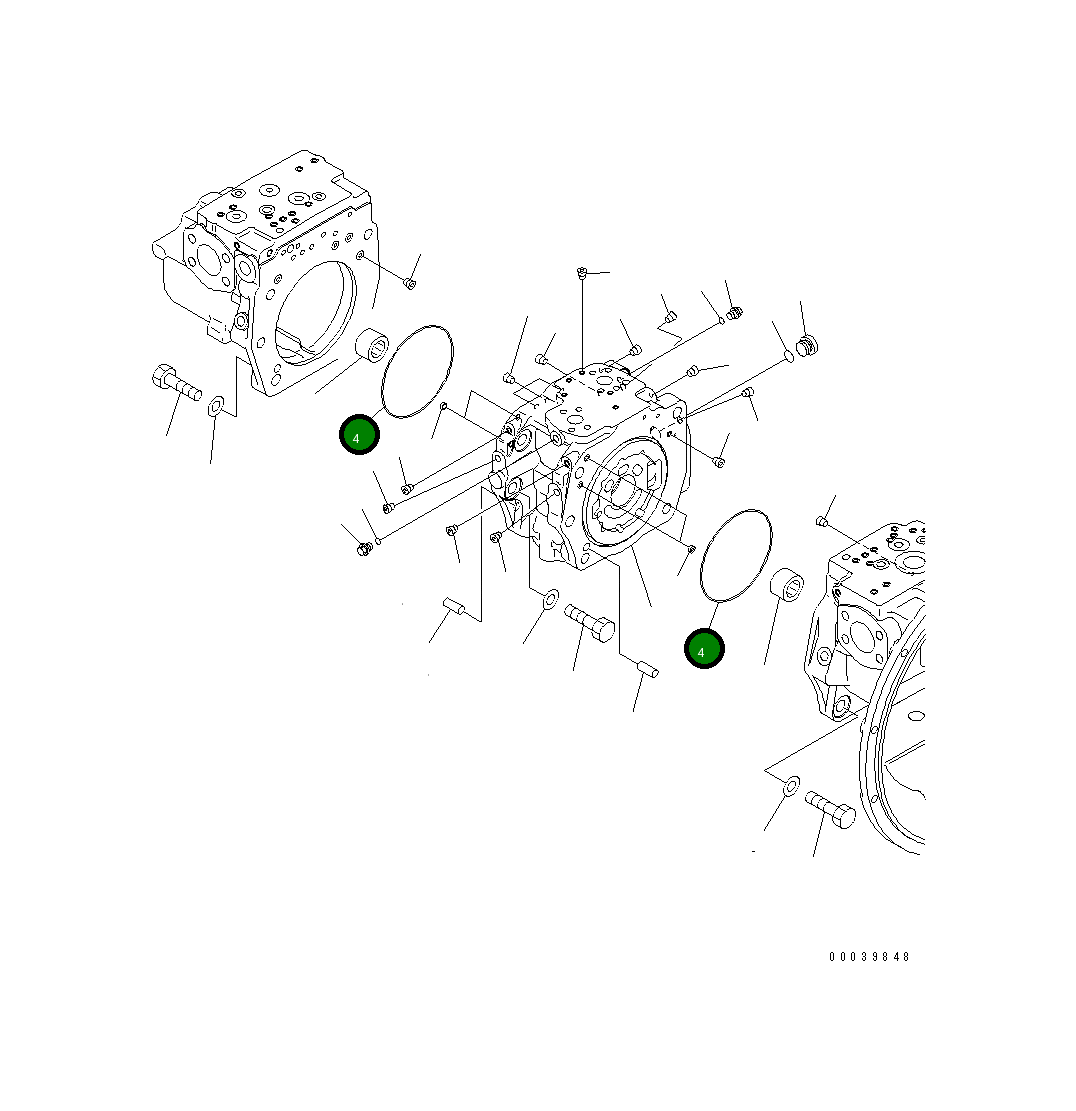 4

4

00039848