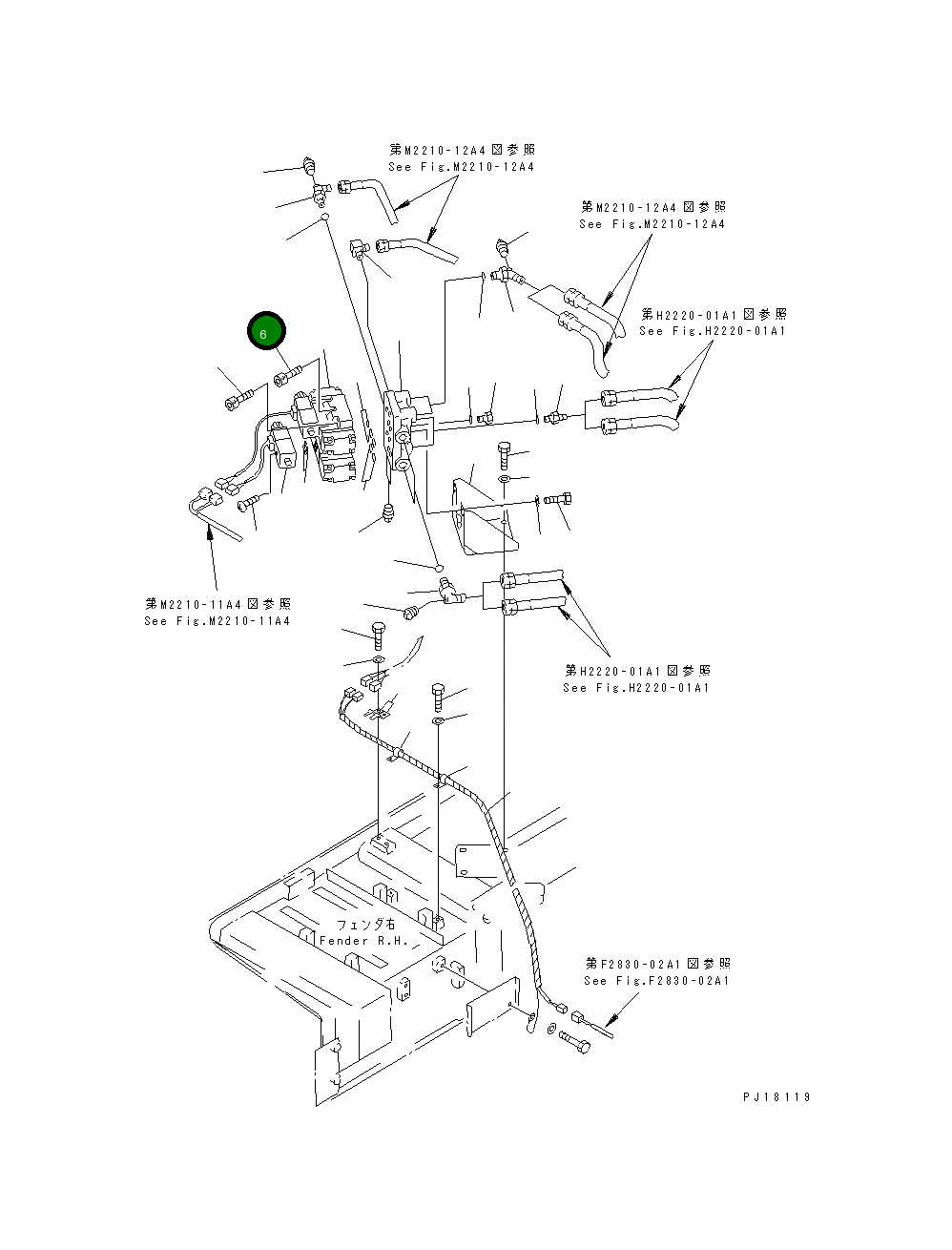 第M2210-12A4図参照
See Fig.M2210-12A4

第M2210-12A4図参照
See Fig.M2210-12A4

第H2220-01A1図参照
See Fig.H2220-01A1

6

第M2210-11A4図参照
See Fig.M2210-11A4

第H2220-01A1図参照
See Fig.H2220-01A1

フェンダ右
Fender R.H.

第F2830-02A1図参照
See Fig.F2830-02A1

PJ18119