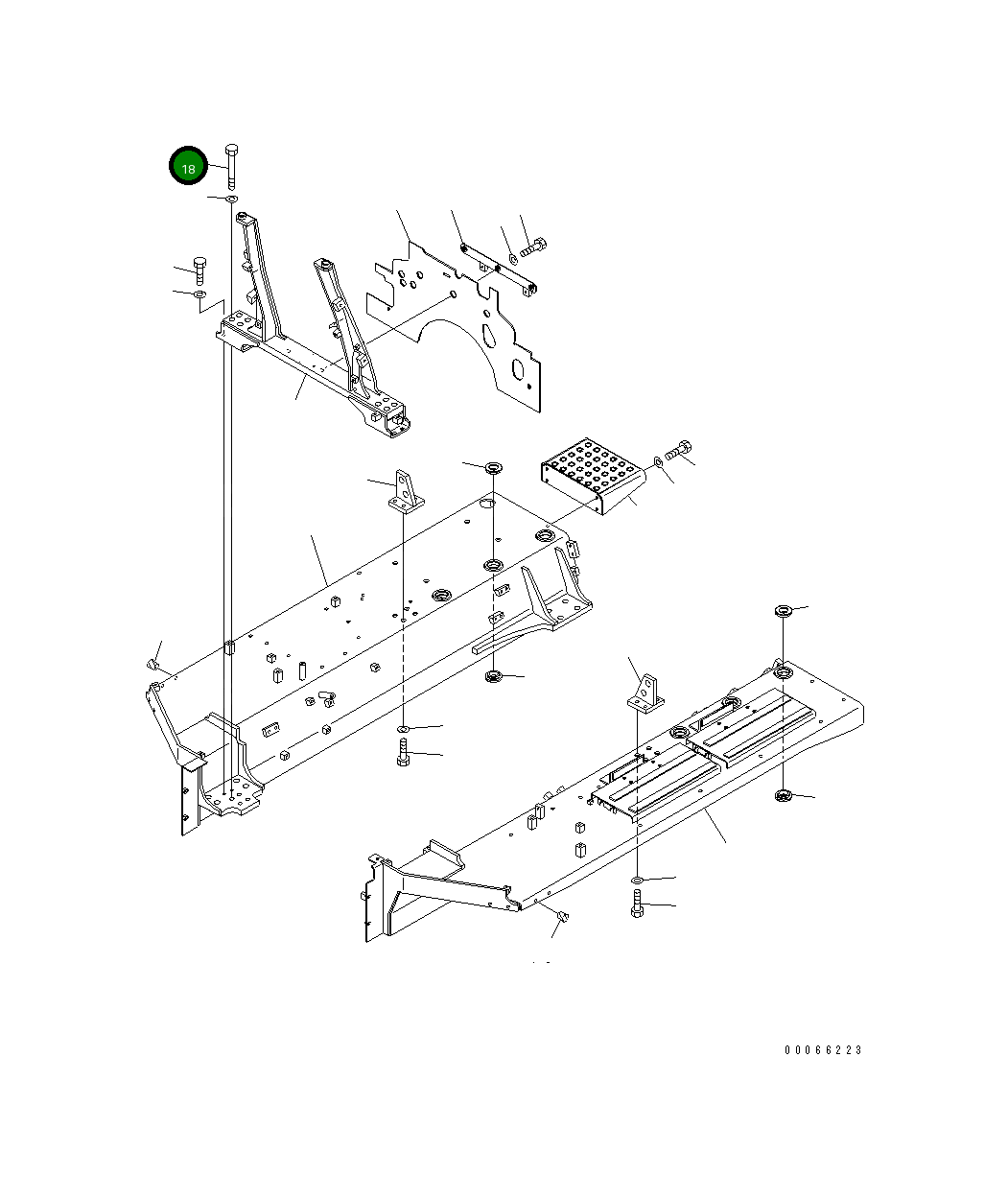 18

00066223