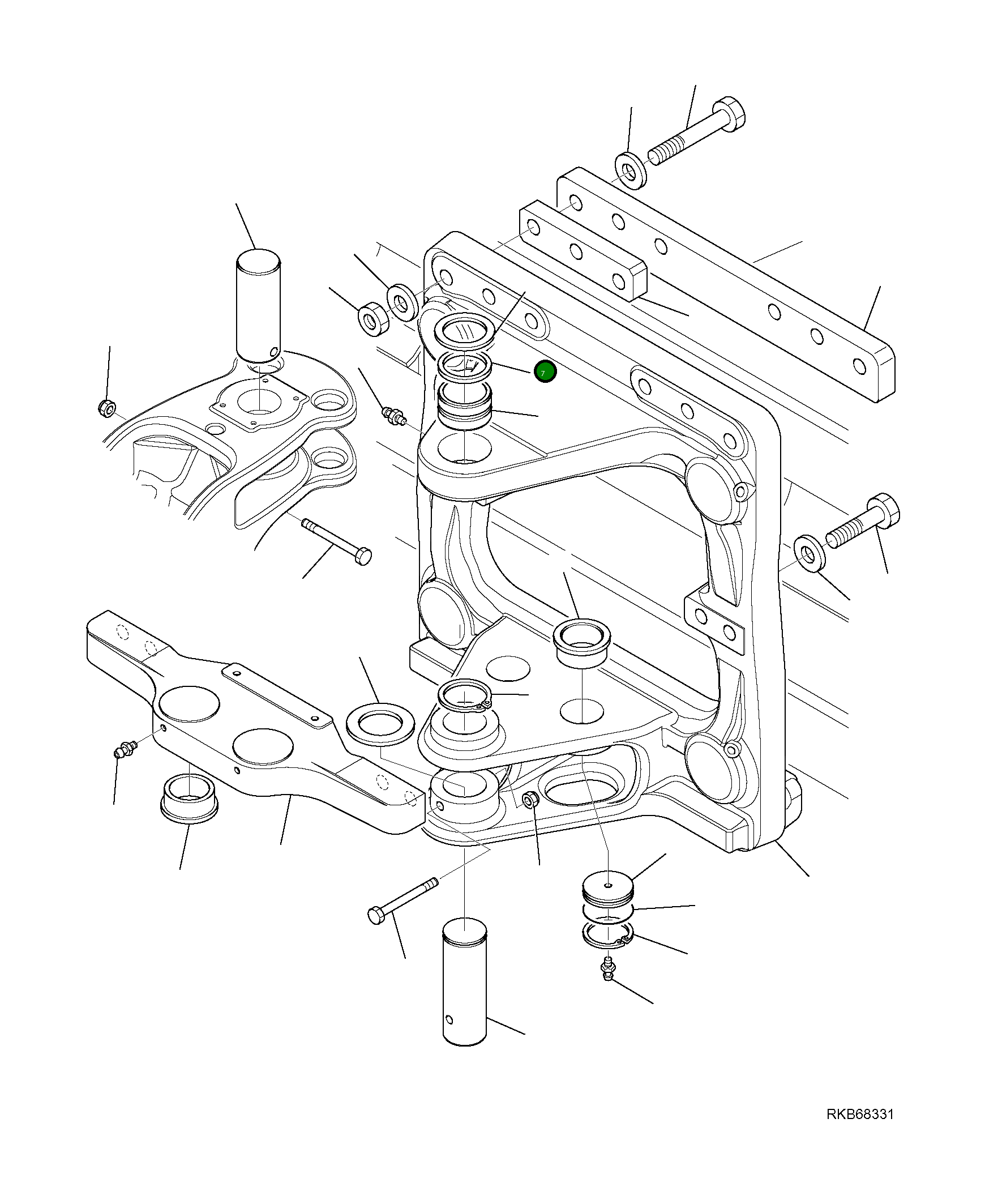 7

RKB68331